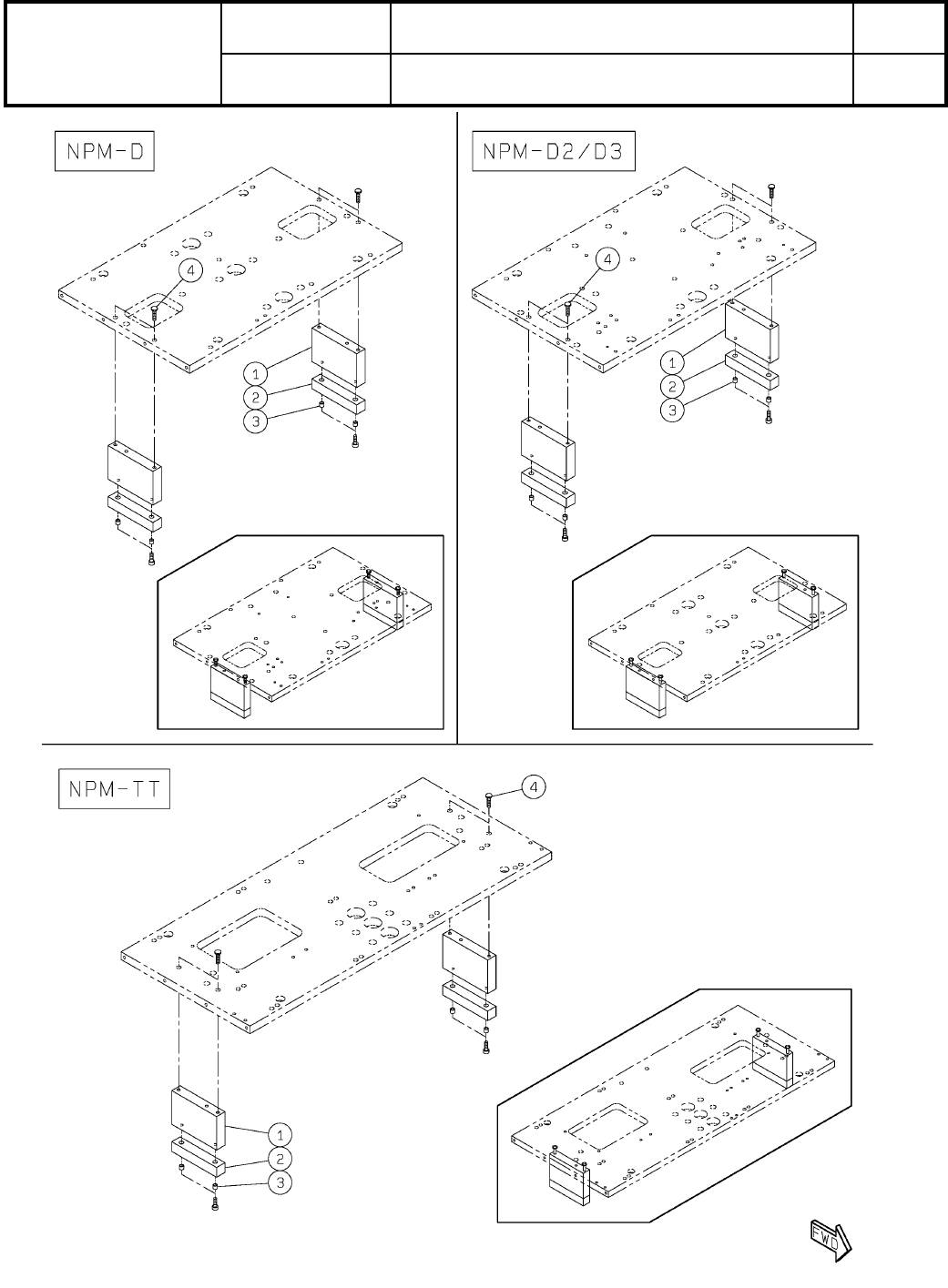 NPM-D

4

1
2
3

NPM-D2/D3

4

1
2
3

NPM-TT

4

1
2
3

FWD