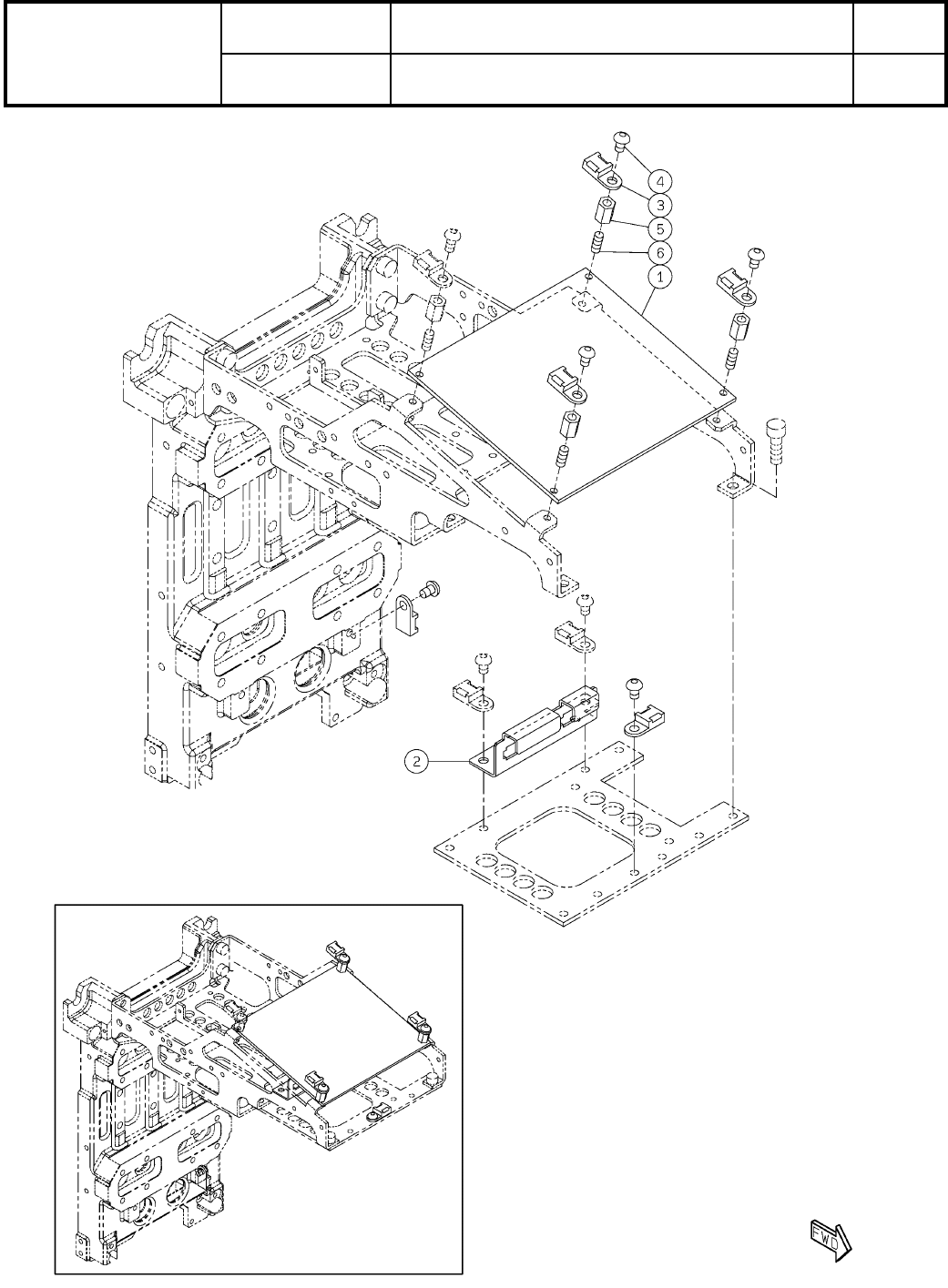 4
3
5
6
1
2
FWD