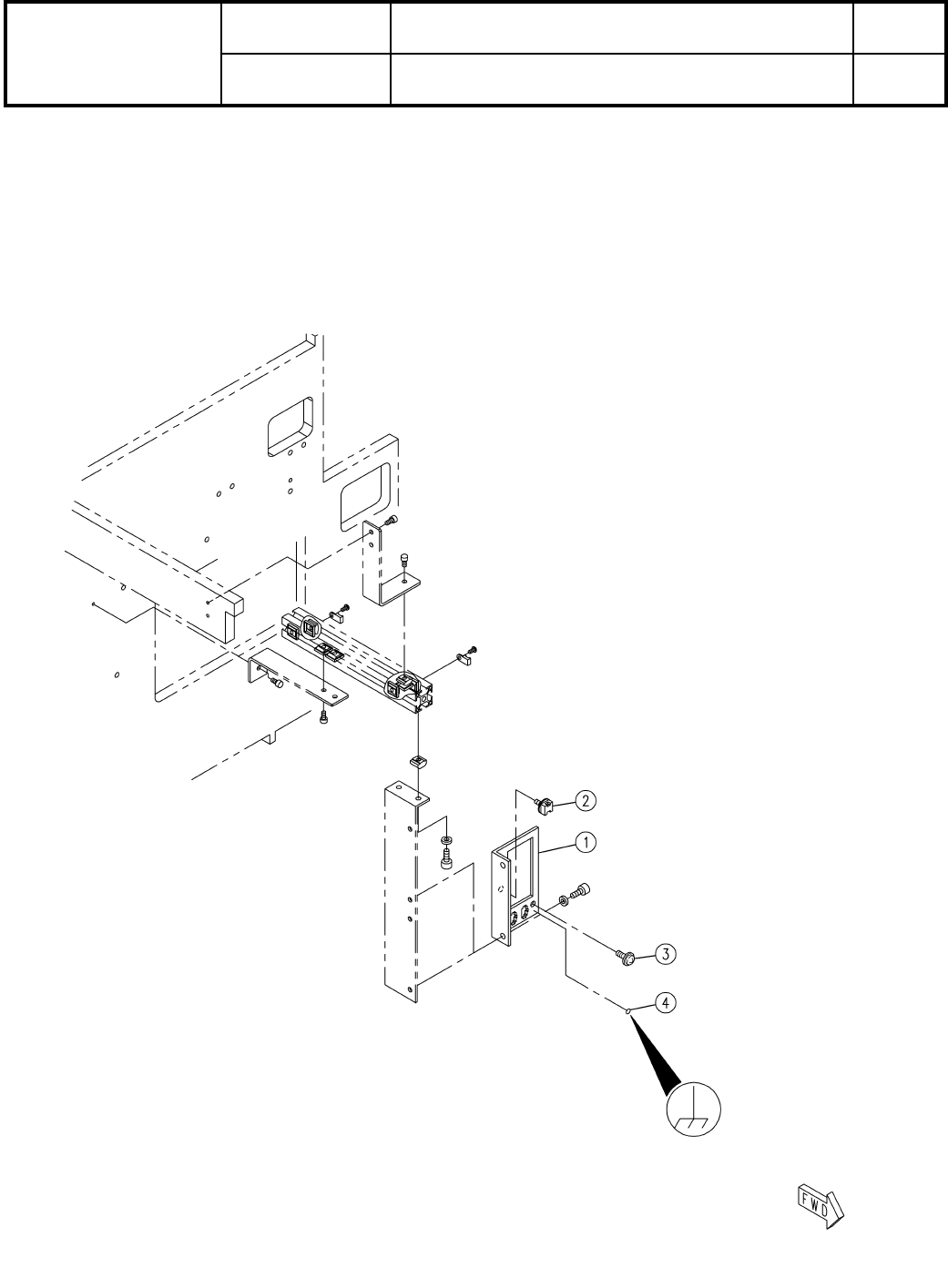 2

1

3

4

FWD