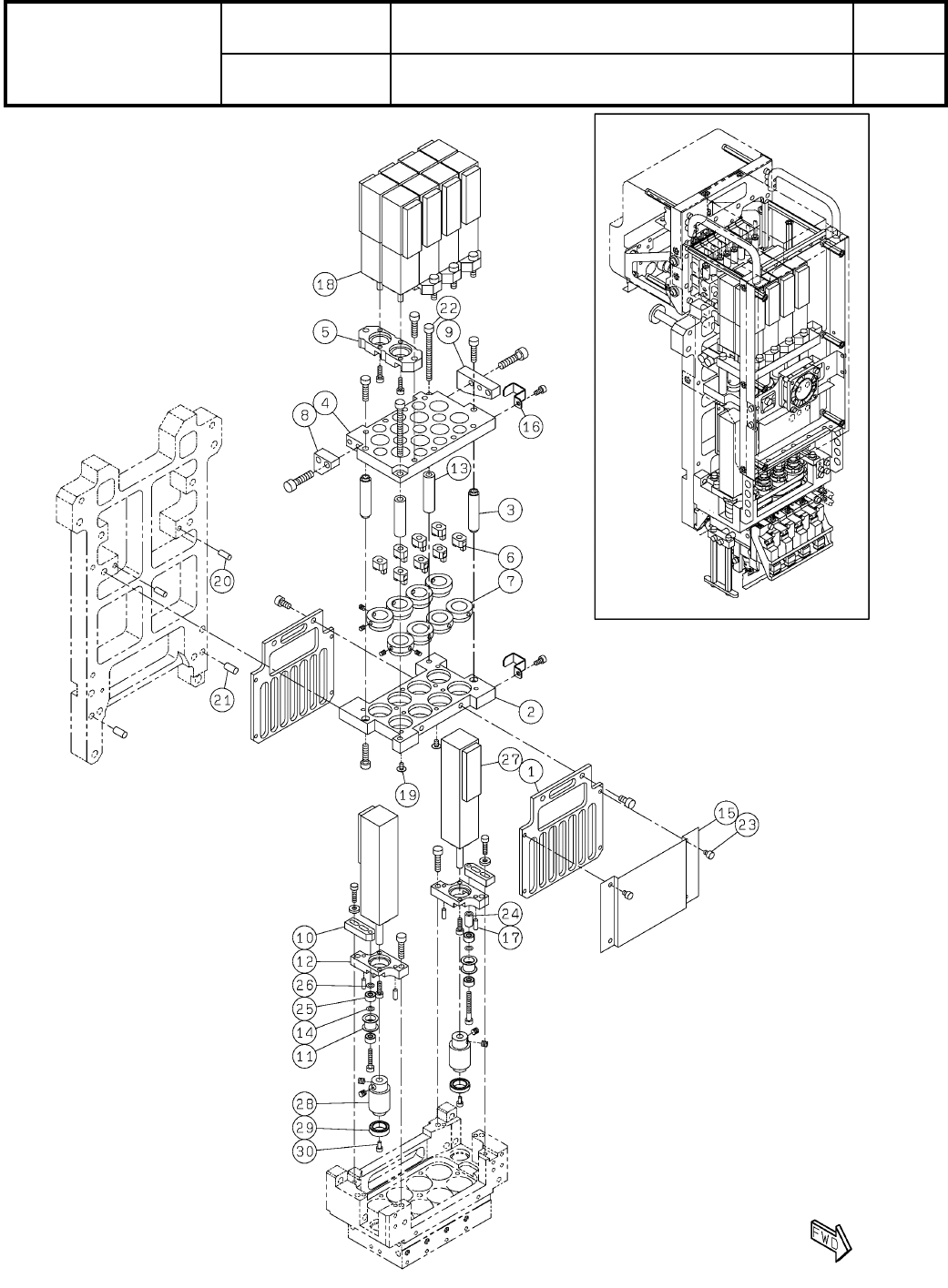 18
22
5
9
4
16
8
13
3
6
7
20
21
2
27
1
19
15
23
24
17
10
12
26
25
14
11
28
29
30
FWD