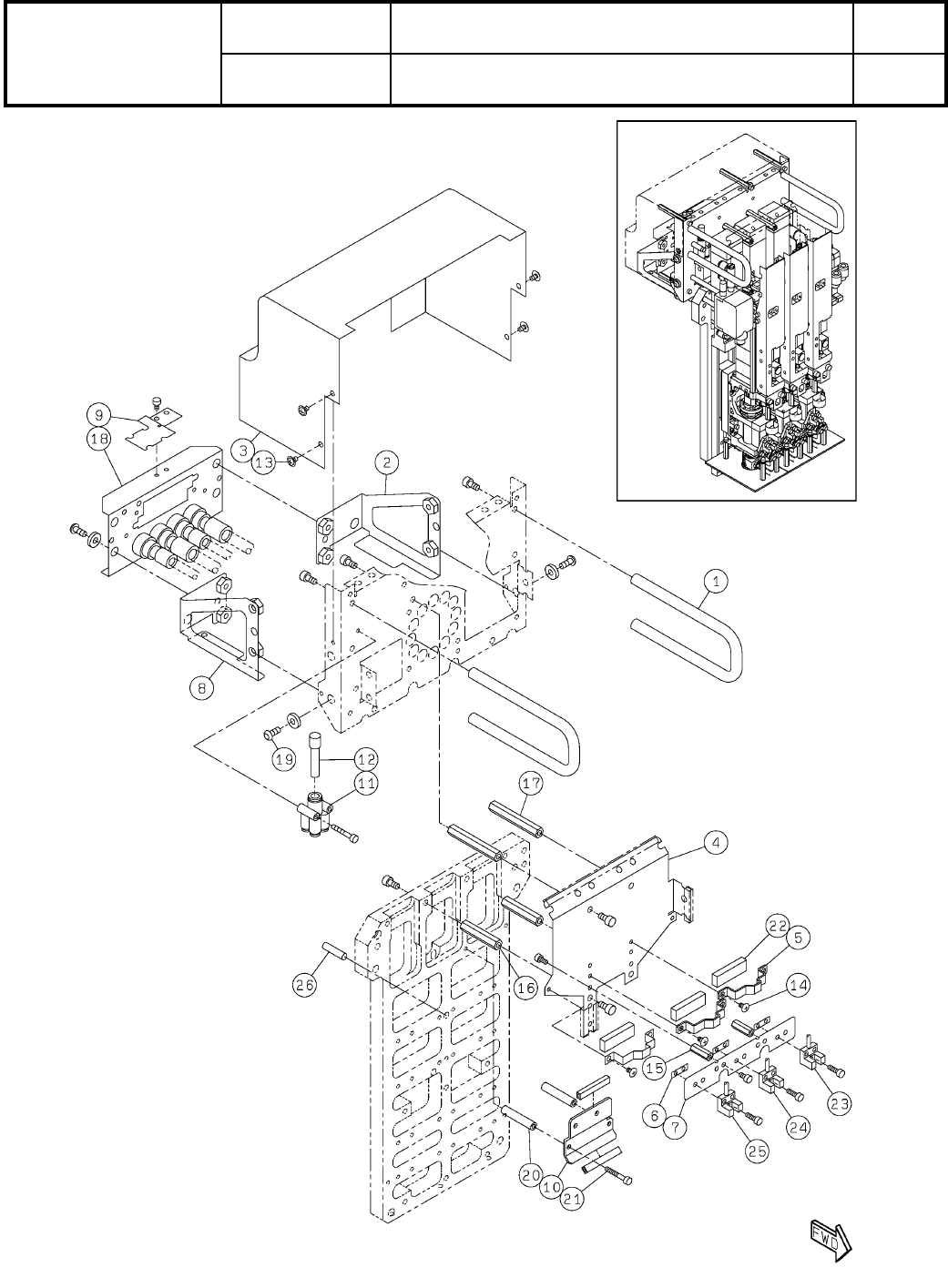 9
18
3
13
2
1
8
19
12
11
17
4
22
5
14
26
16
15
6
7
23
24
25
20
10
21
FWD