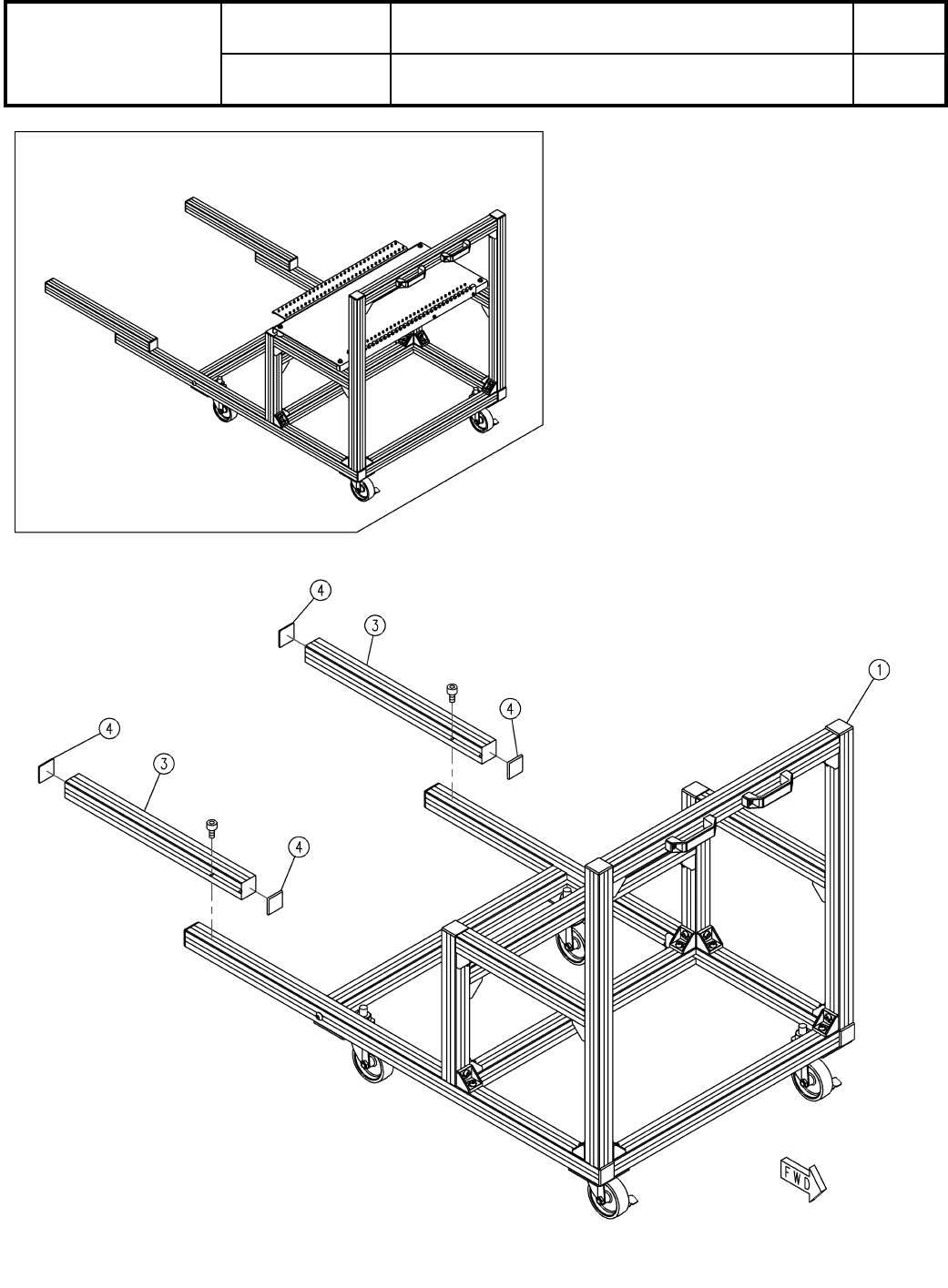 4

3

1

4

4

3

4

FWD