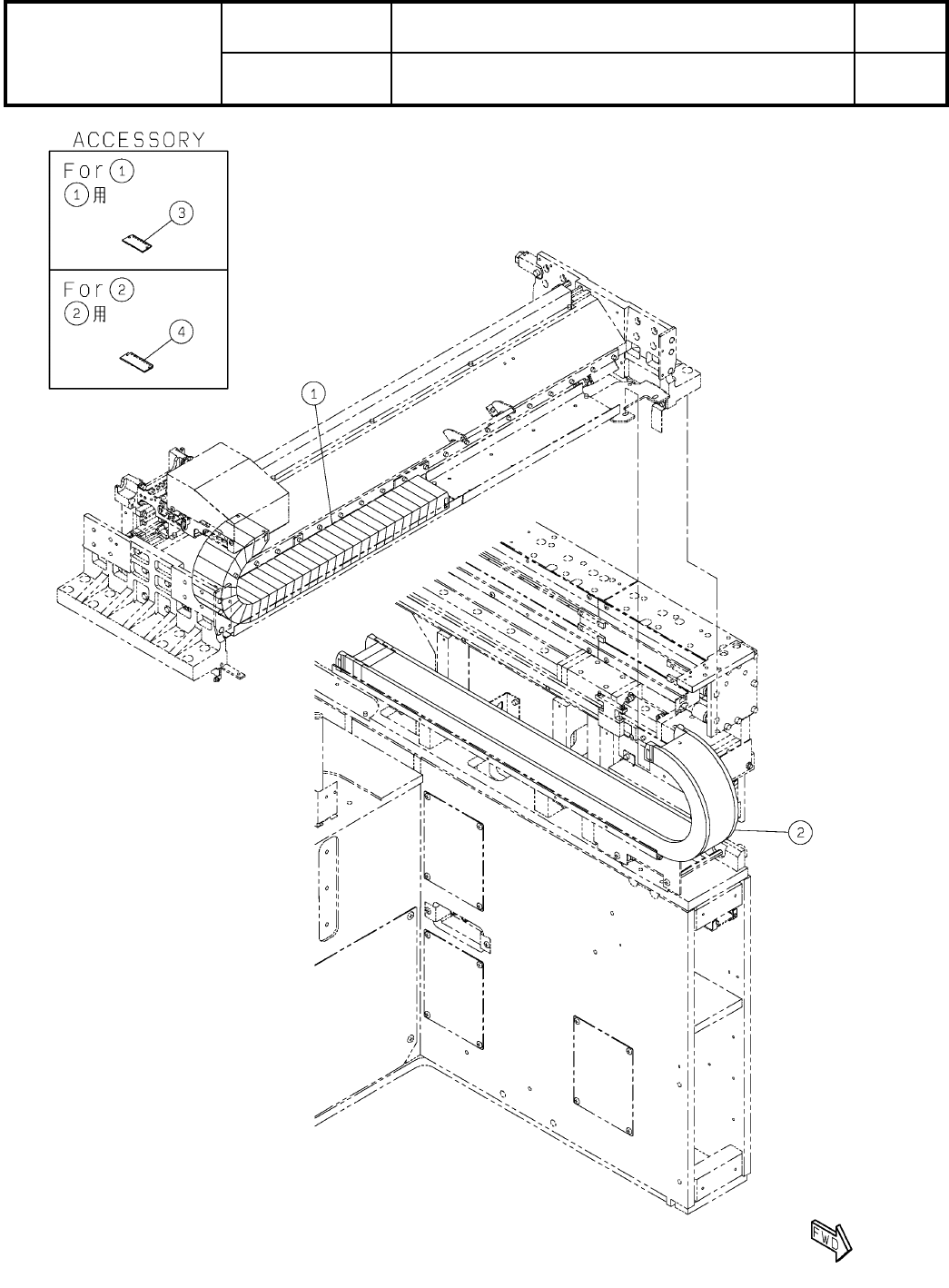 ACCESSORY

For ①
①用
③

For ②
②用
④

①

②

FWD