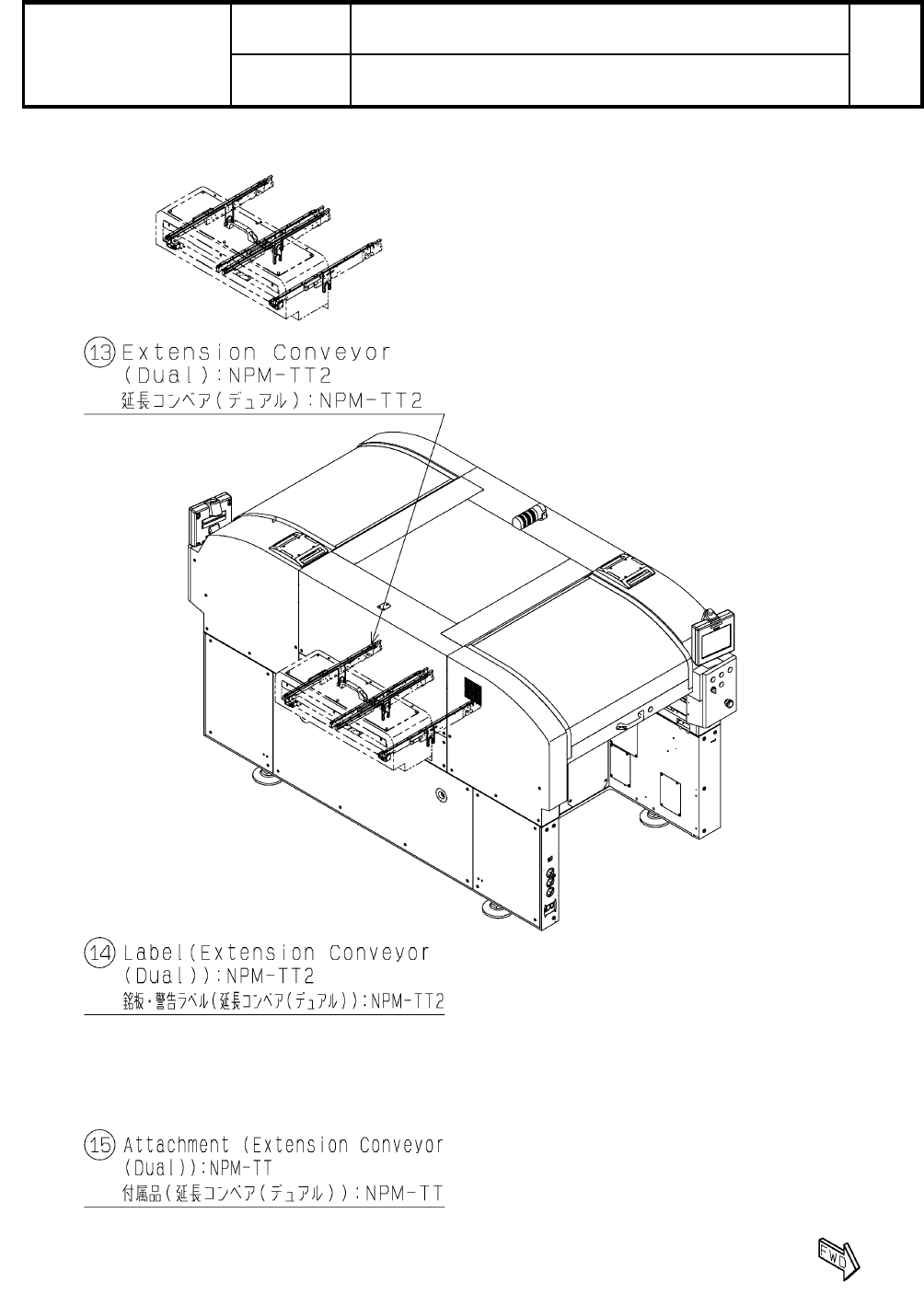 13 Extension Conveyor (Dual):NPM-TT2
延長コンベア(デュアル):NPM-TT2

14 Label(Extension Conveyor (Dual)):NPM-TT2
銘板・警告ラベル(延長コンベア(デュアル)):NPM-TT2

15 Attachment (Extension Conveyor (Dual)):NPM-TT
付属品(延長コンベア(デュアル)):NPM-TT

FWD