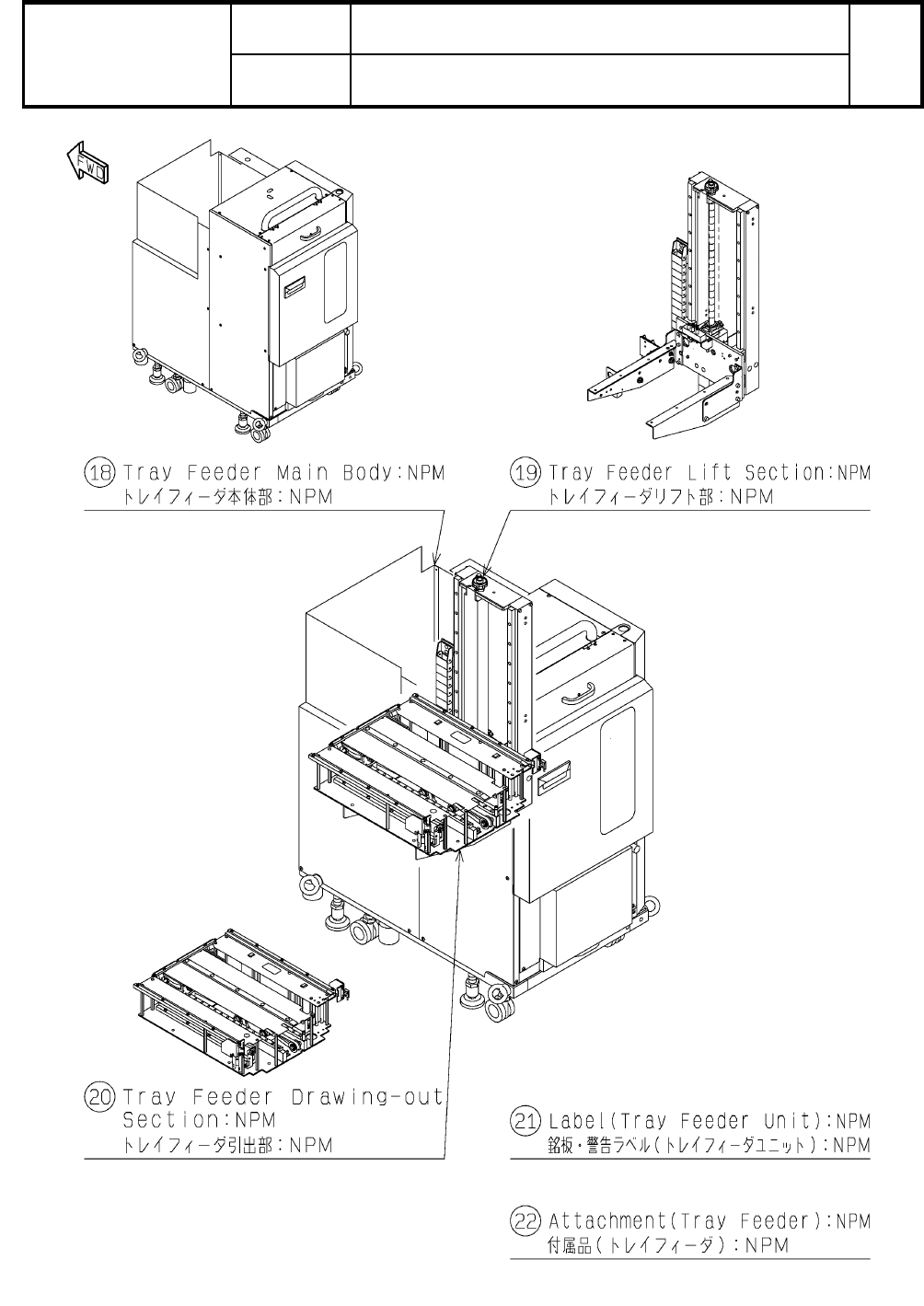 FWD

⑱ Tray Feeder Main Body:NPM
トレイフィーダ本体部:NPM

⑲ Tray Feeder Lift Section:NPM
トレイフィーダリフト部:NPM

⑳ Tray Feeder Drawing-out Section:NPM
トレイフィーダ引出部:NPM

㉑ Label(Tray Feeder Unit):NPM
銘板・警告ラベル(トレイフィーダユニット):NPM

㉒ Attachment(Tray Feeder):NPM
付属品(トレイフィーダ):NPM