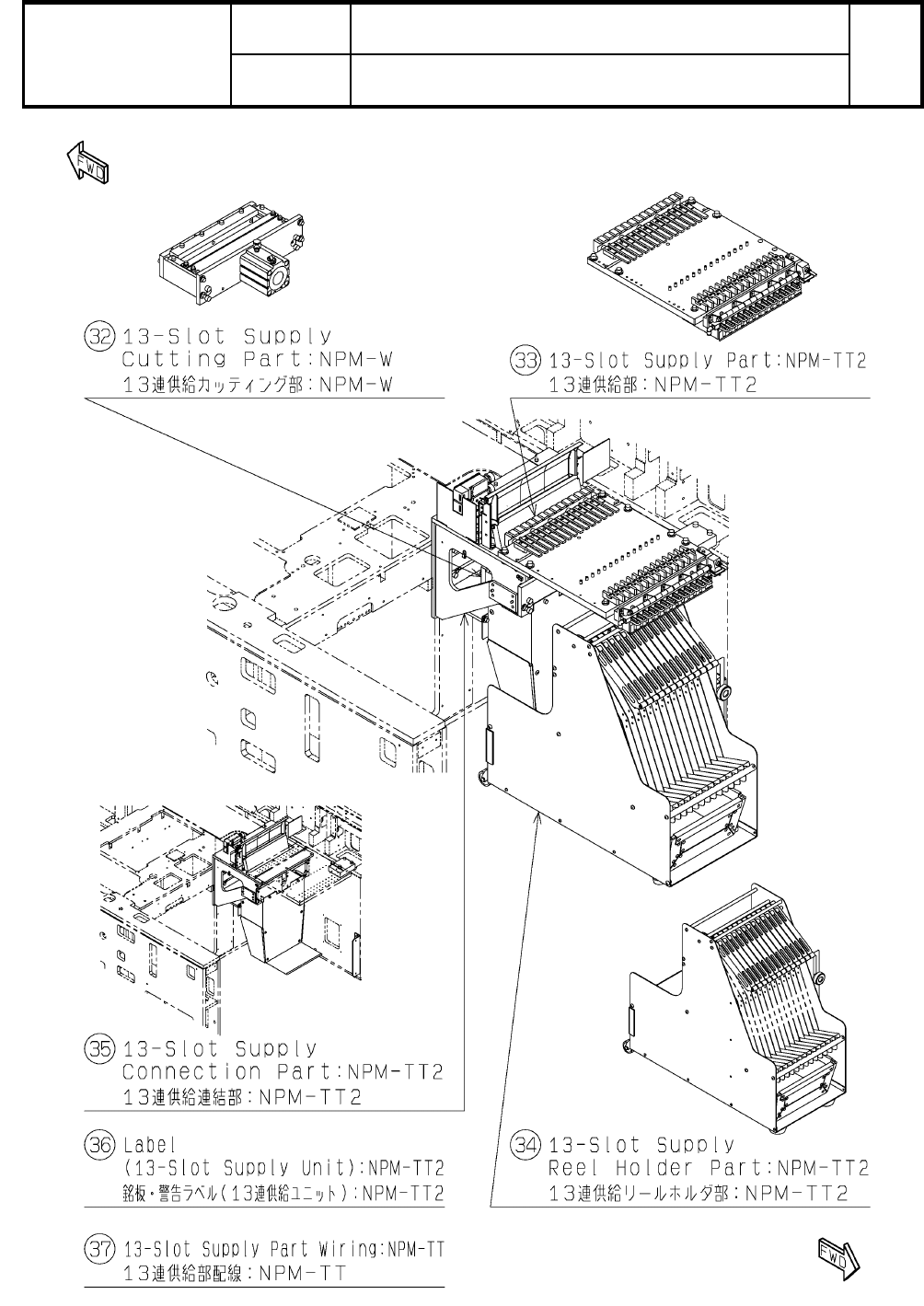 FWD

32 13-Slot Supply Cutting Part:NPM-W
13連供給カッティング部:NPM-W

33 13-Slot Supply Part:NPM-TT2
13連供給部:NPM-TT2

35 13-Slot Supply Connection Part:NPM-TT2
13連供給連結部:NPM-TT2

36 Label (13-Slot Supply Unit):NPM-TT2
銘板・警告ラベル(13連供給ユニット):NPM-TT2

34 13-Slot Supply Reel Holder Part:NPM-TT2
13連供給リールホルダ部:NPM-TT2

37 13-Slot Supply Part Wiring:NPM-TT
13連供給部配線:NPM-TT

FWD