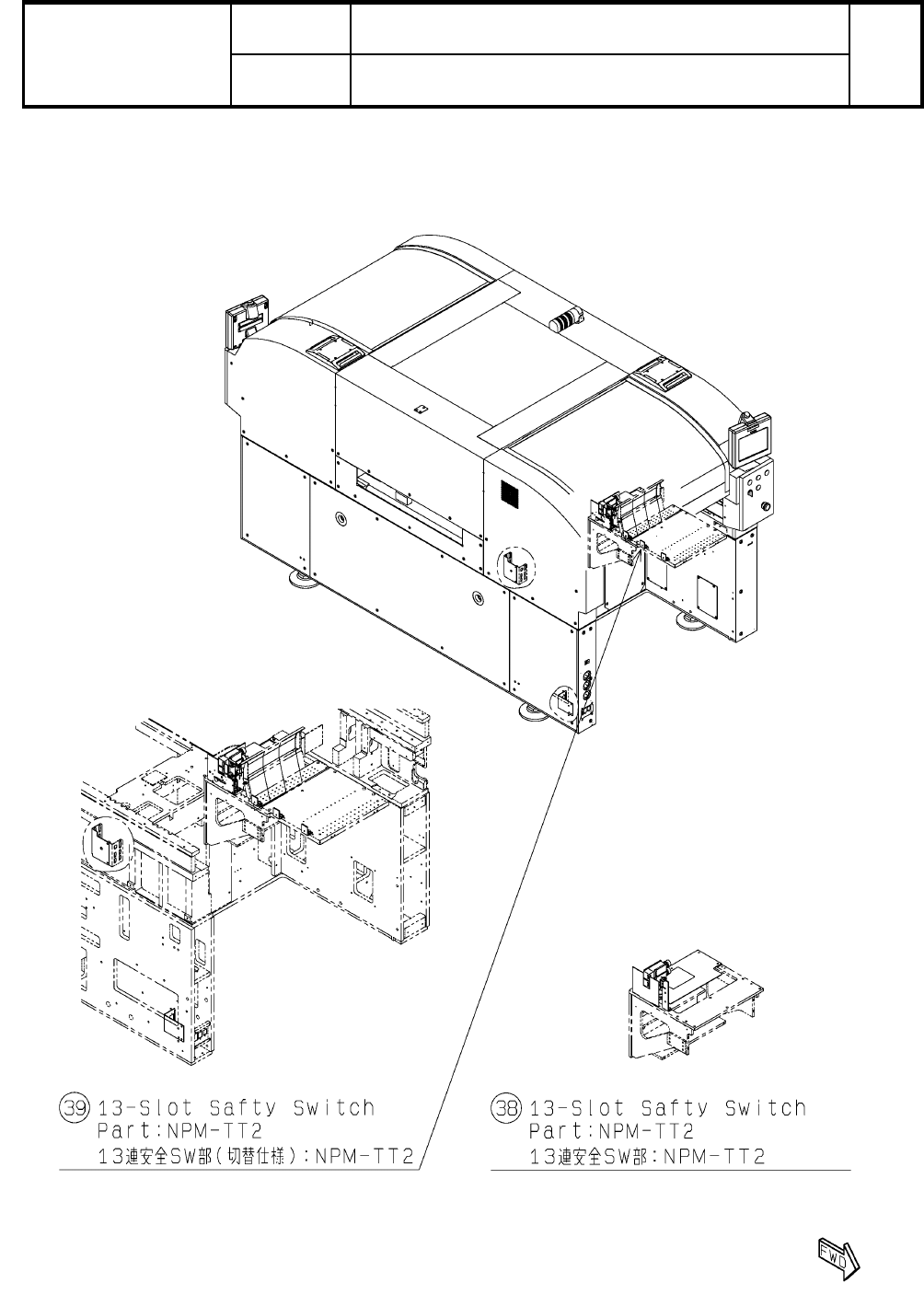 39 13-Slot Safty Switch
Part:NPM-TT2
13連安全SW部(切替仕様):NPM-TT2

38 13-Slot Safty Switch
Part:NPM-TT2
13連安全SW部:NPM-TT2

FWD