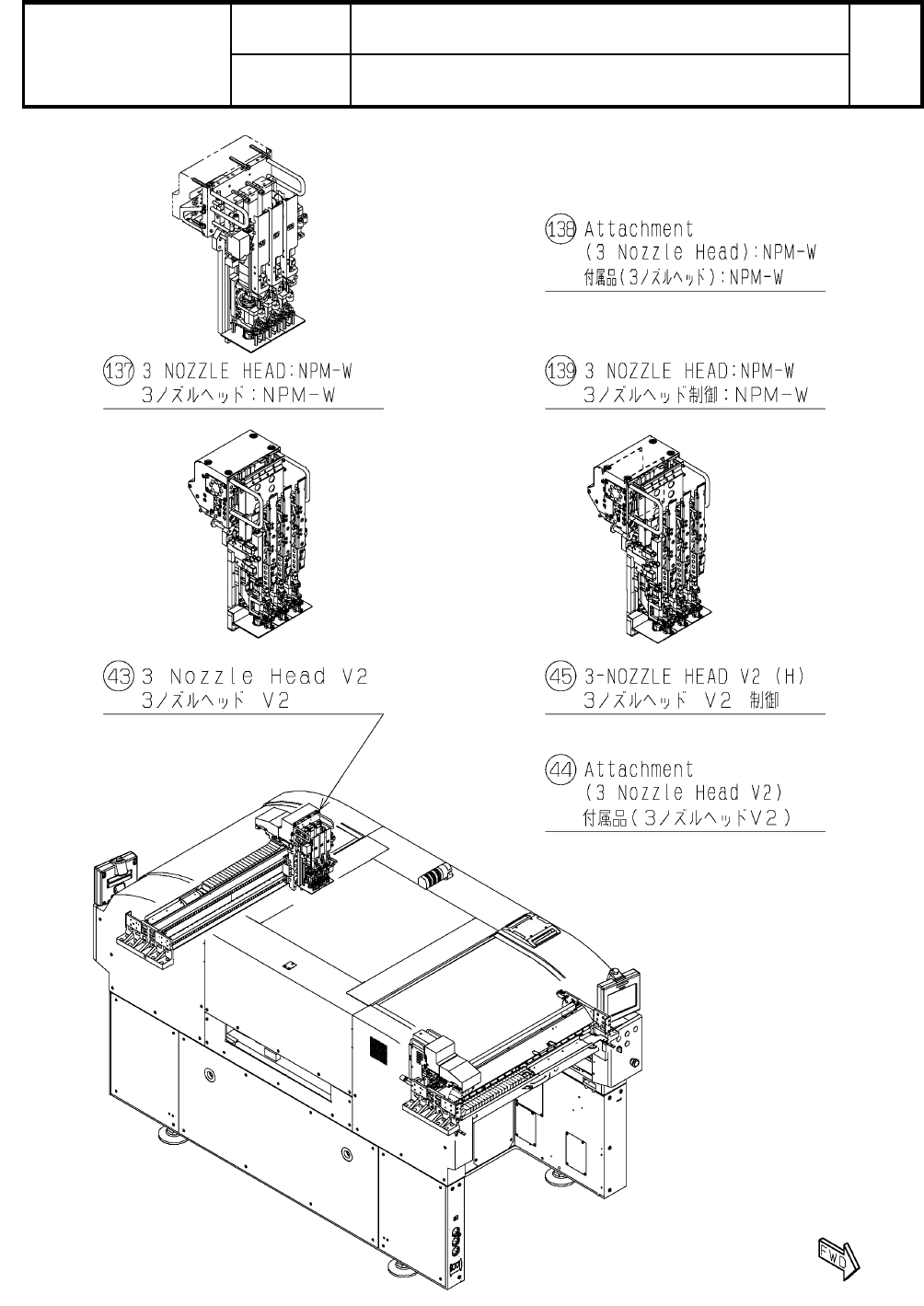 138 Attachment
(3 Nozzle Head):NPM-W
付属品(3ノズルヘッド):NPM-W

137 3 NOZZLE HEAD:NPM-W
3ノズルヘッド:NPM-W

139 3 NOZZLE HEAD:NPM-W
3ノズルヘッド制御:NPM-W

43 3 Nozzle Head V2
3ノズルヘッド V2

45 3-NOZZLE HEAD V2 (H)
3ノズルヘッド V2 制御

44 Attachment
(3 Nozzle Head V2)
付属品(3ノズルヘッドV2)

FWD