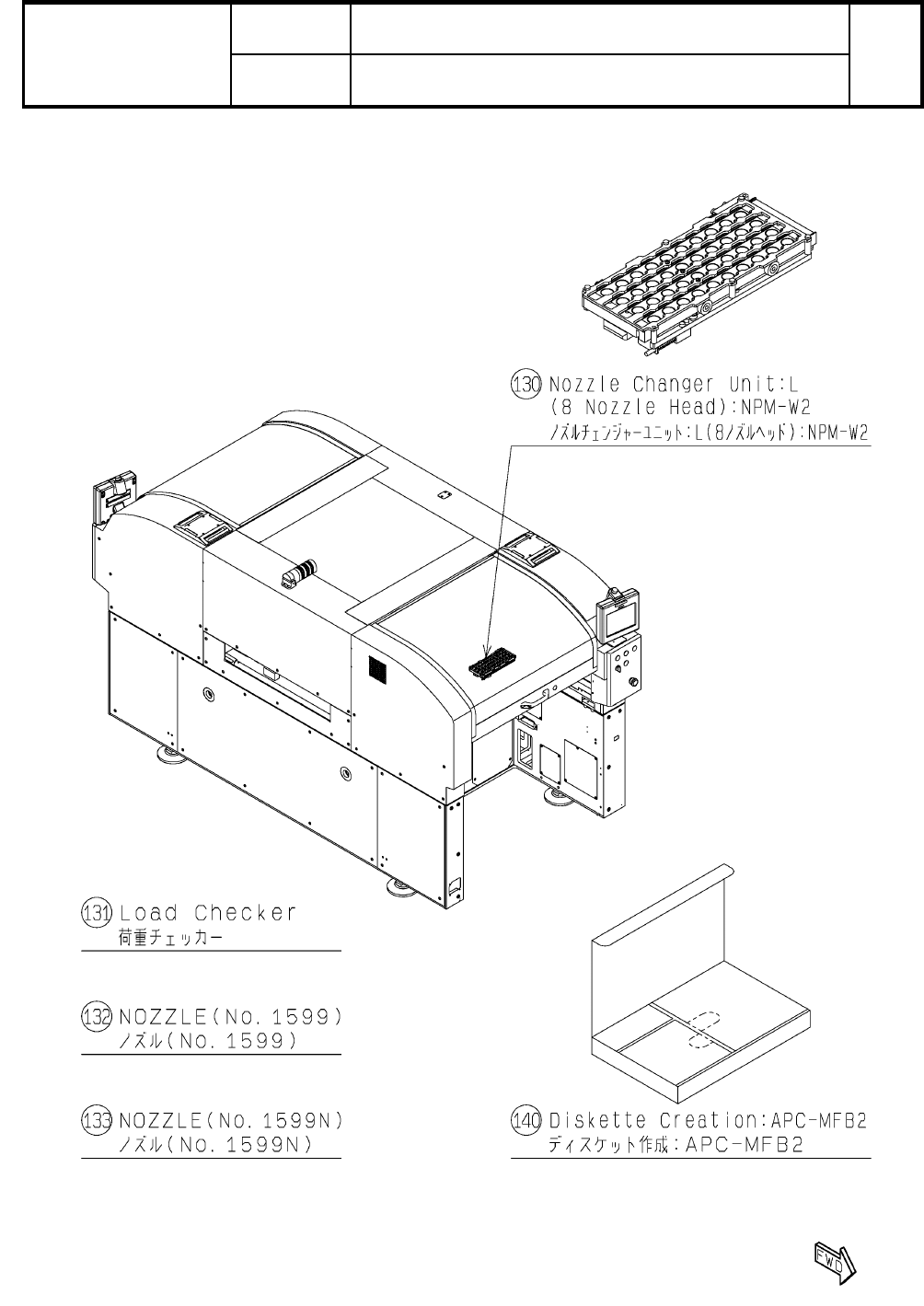 130 Nozzle Changer Unit:L (8 Nozzle Head):NPM-W2
ノズルチェンジャーユニット:L(8ノズルヘッド):NPM-W2

131 Load Checker
荷重チェッカー

132 NOZZLE(No. 1599)
ノズル(No. 1599)

133 NOZZLE(No. 1599N)
ノズル(No. 1599N)

140 Diskette Creation:APC-MFB2
ディスケット作成:APC-MFB2

FWD