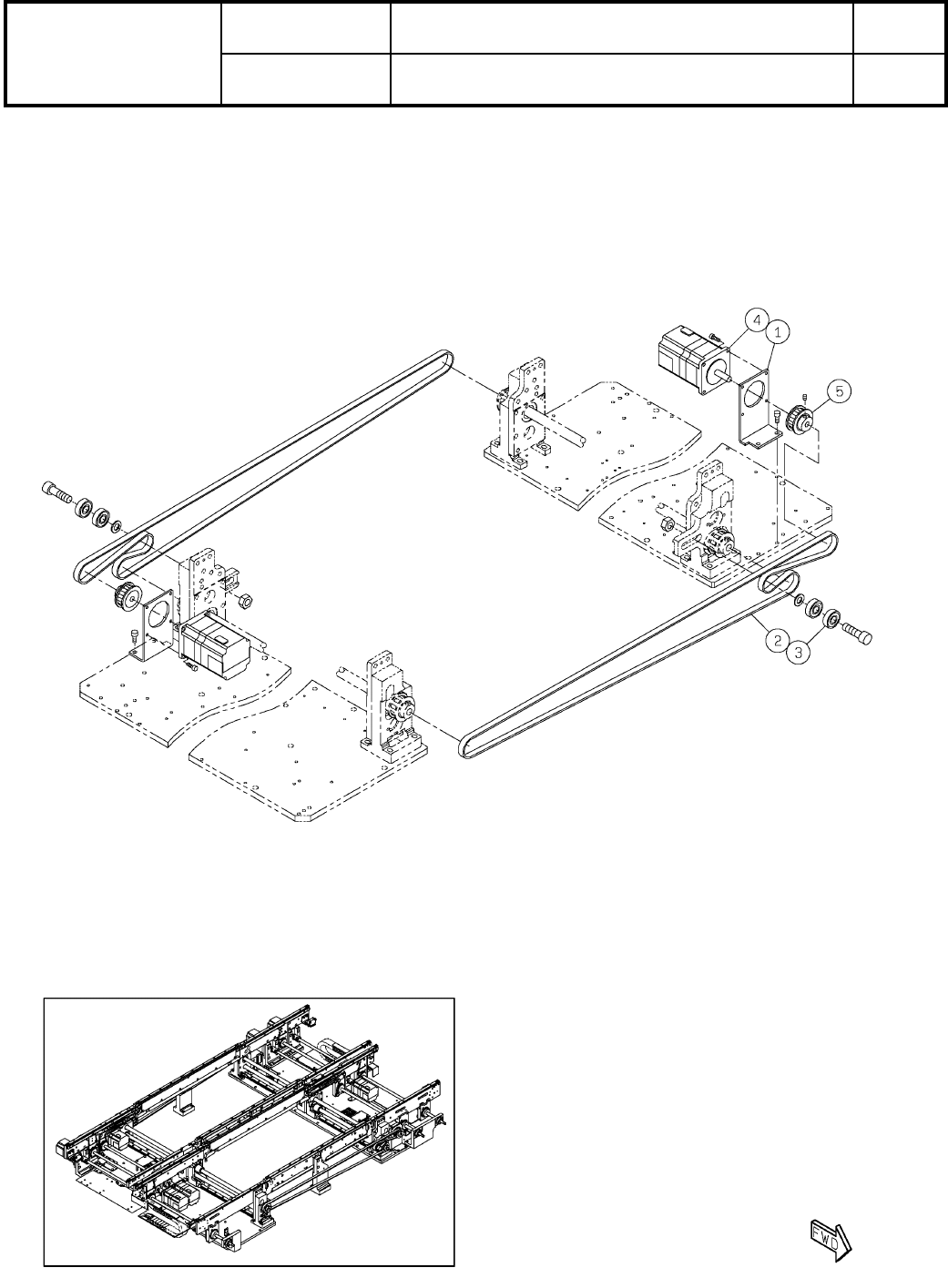 4
1
5
2
3
FWD