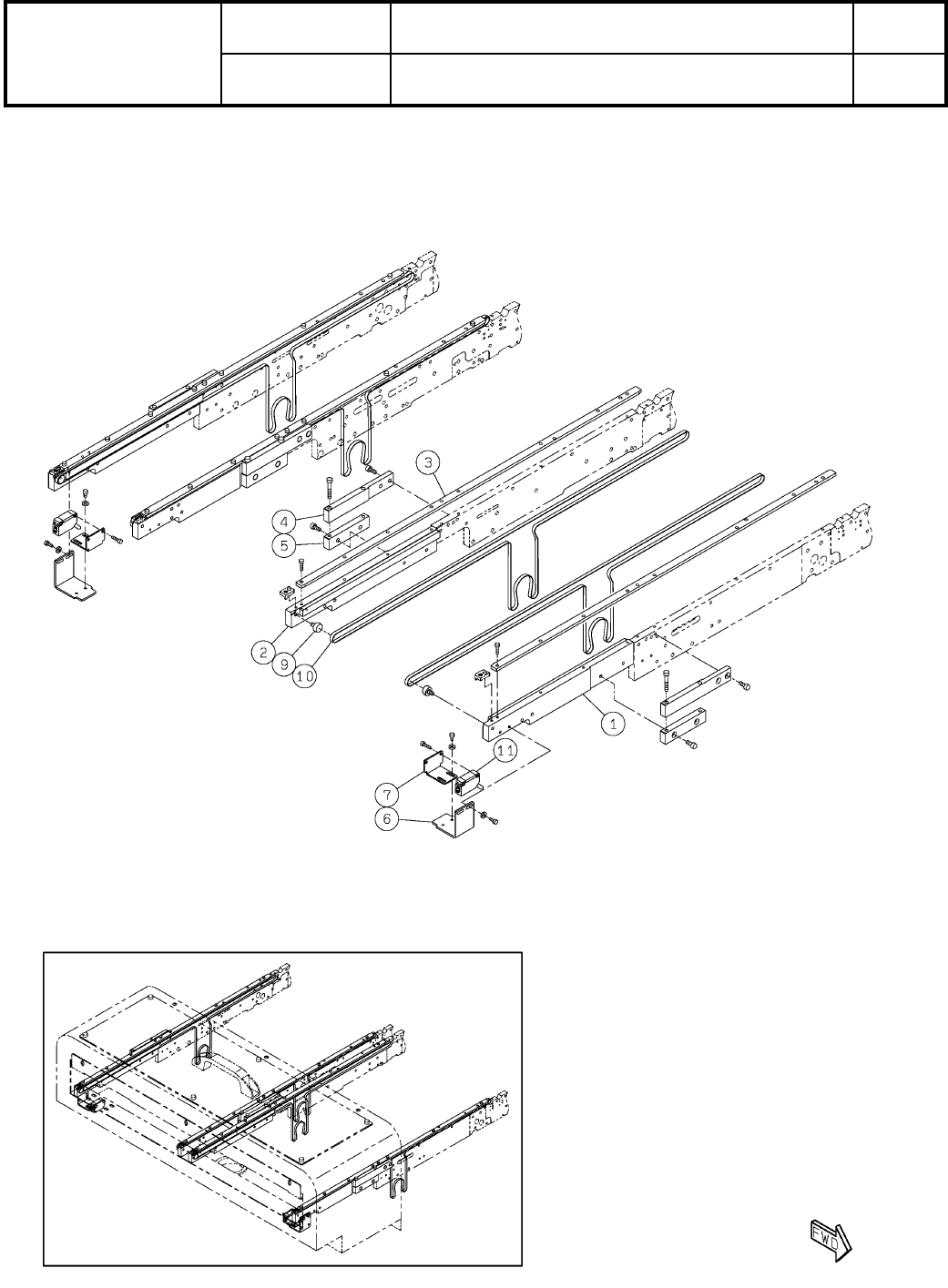 3

4

5

2

9

10

1

11

7

6

FWD