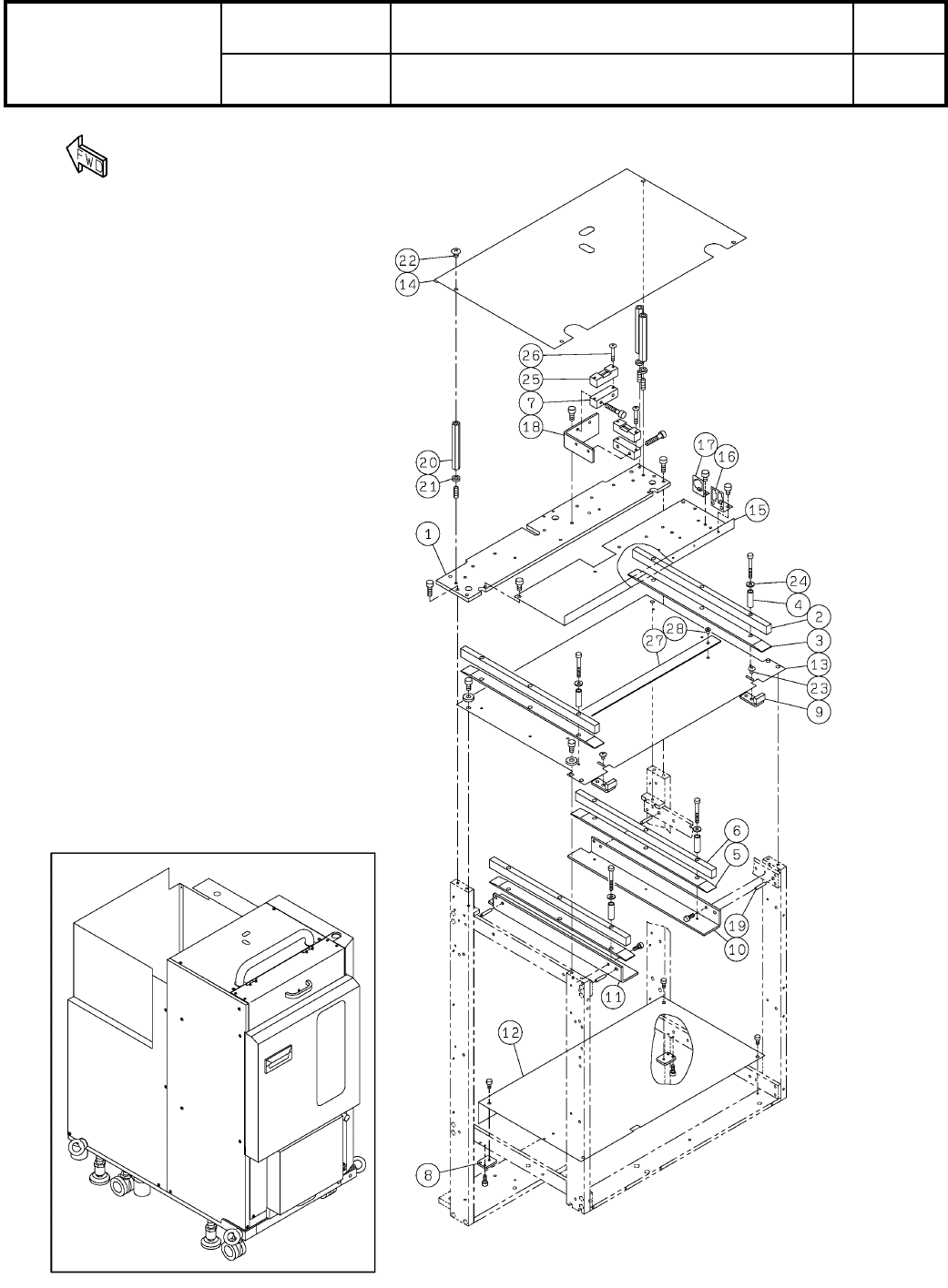 FWD

22
14
26
25
7
18
20
21
17
16
15
1
24
4
2
3
28
27
13
23
9
6
5
19
10
11
12
8