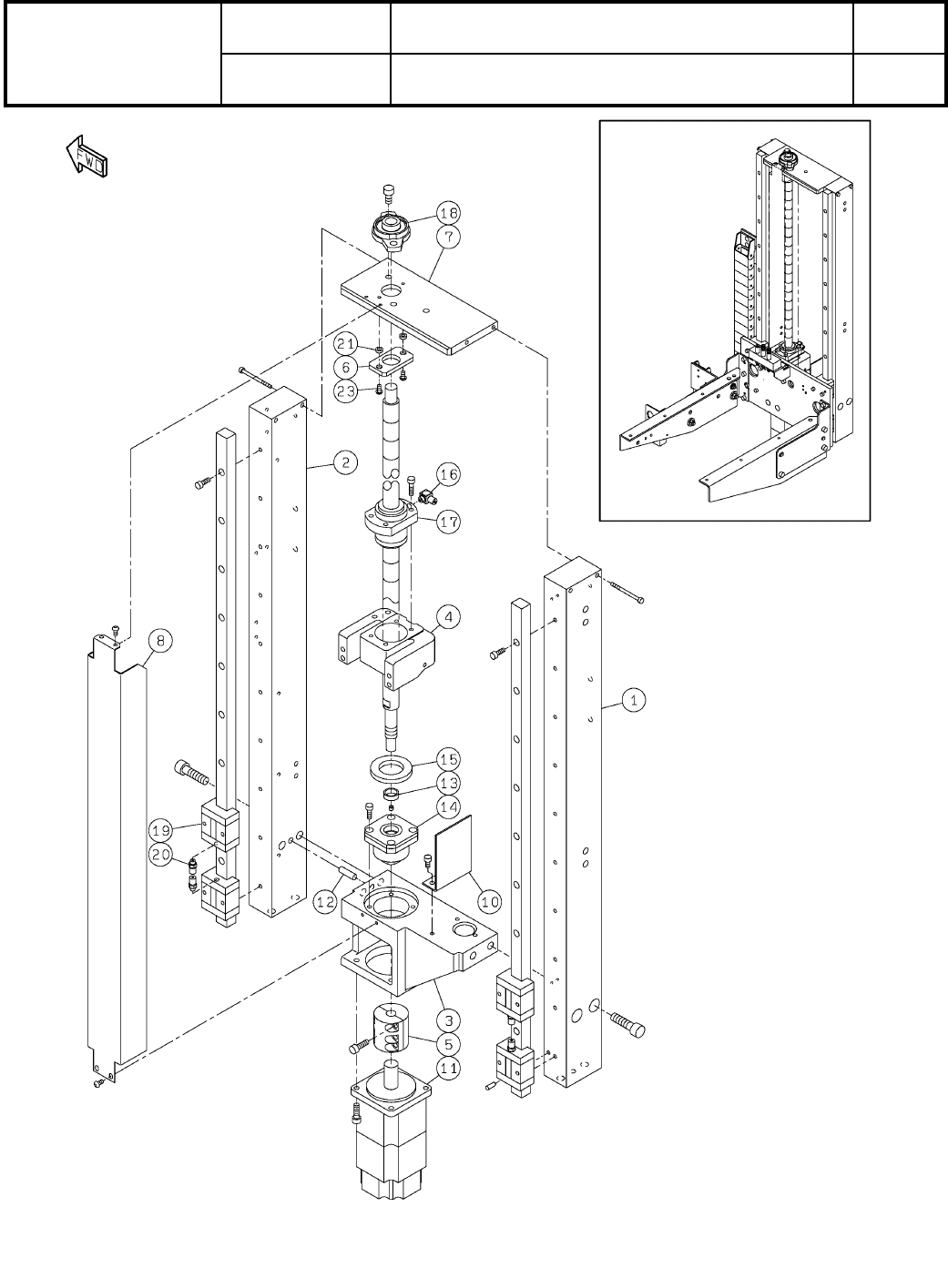 FWD

18
7
21
6
23
2
16
17
4
8
1
15
13
14
19
20
12
10
3
5
11