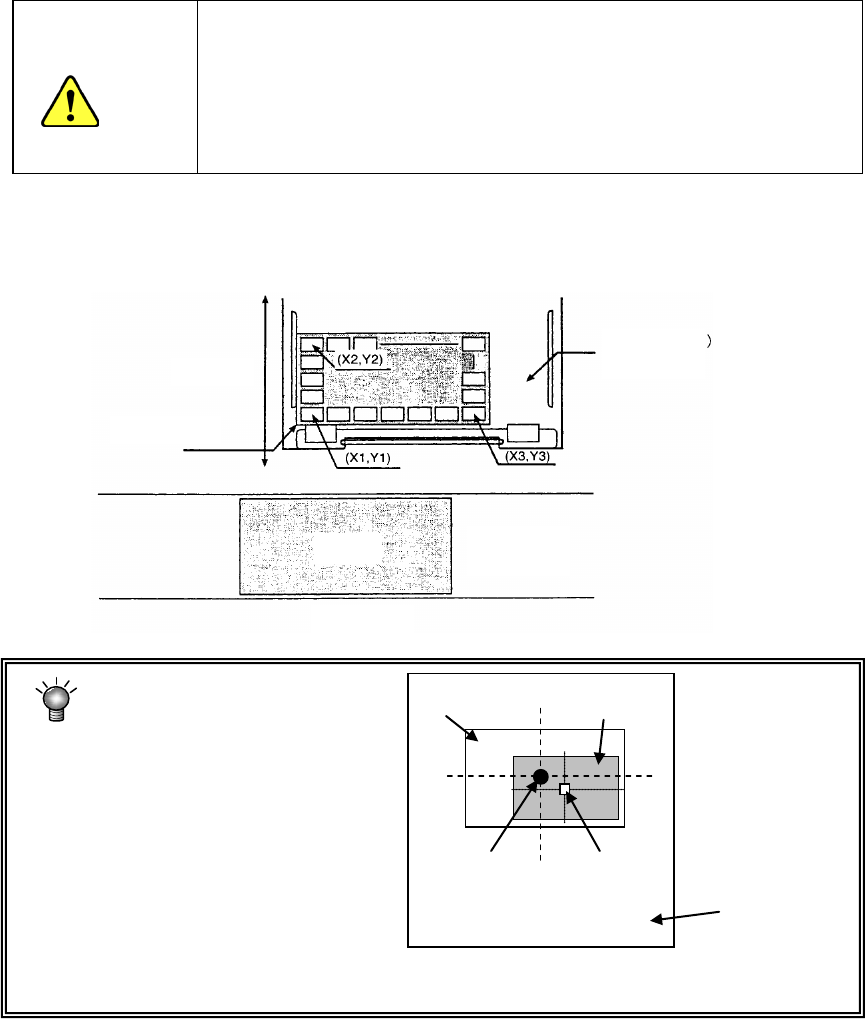 (X2,Y2)

)

(X1,Y1)

(X3,Y3)