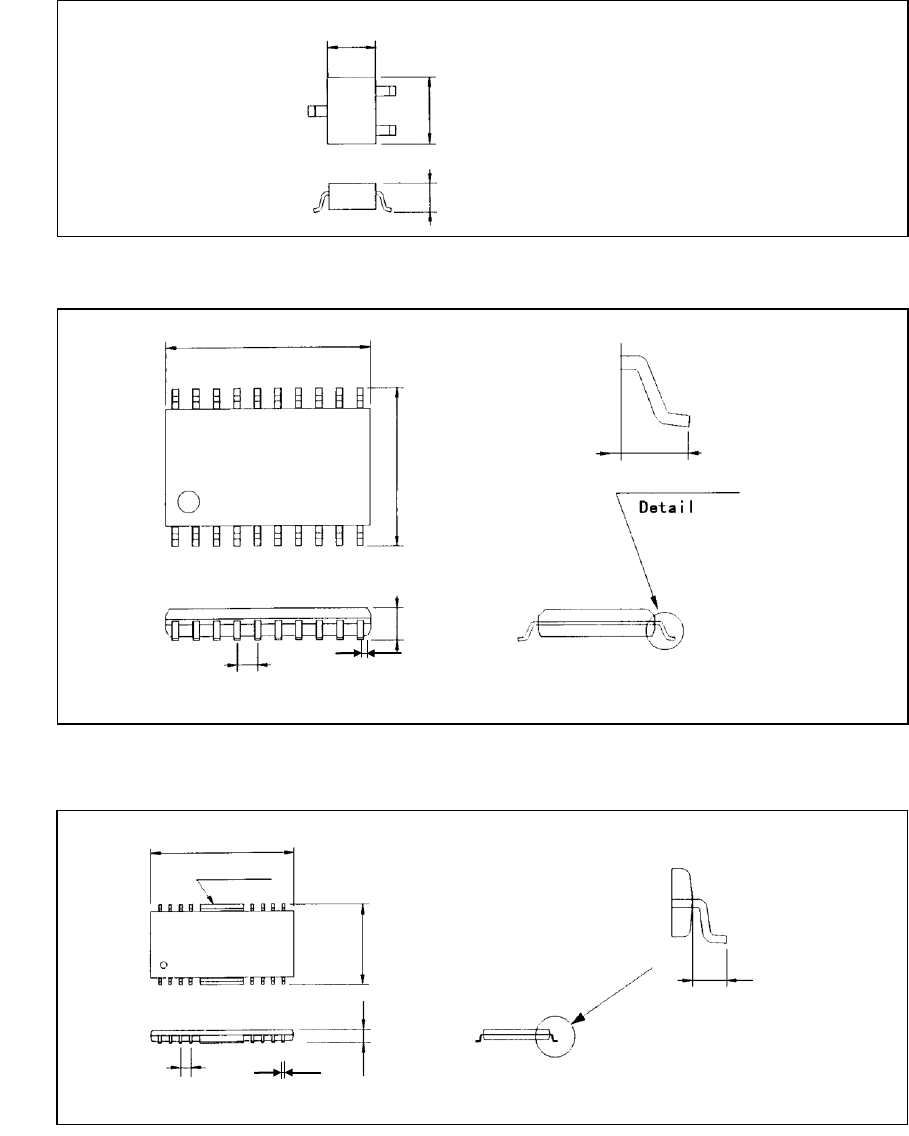 Detail