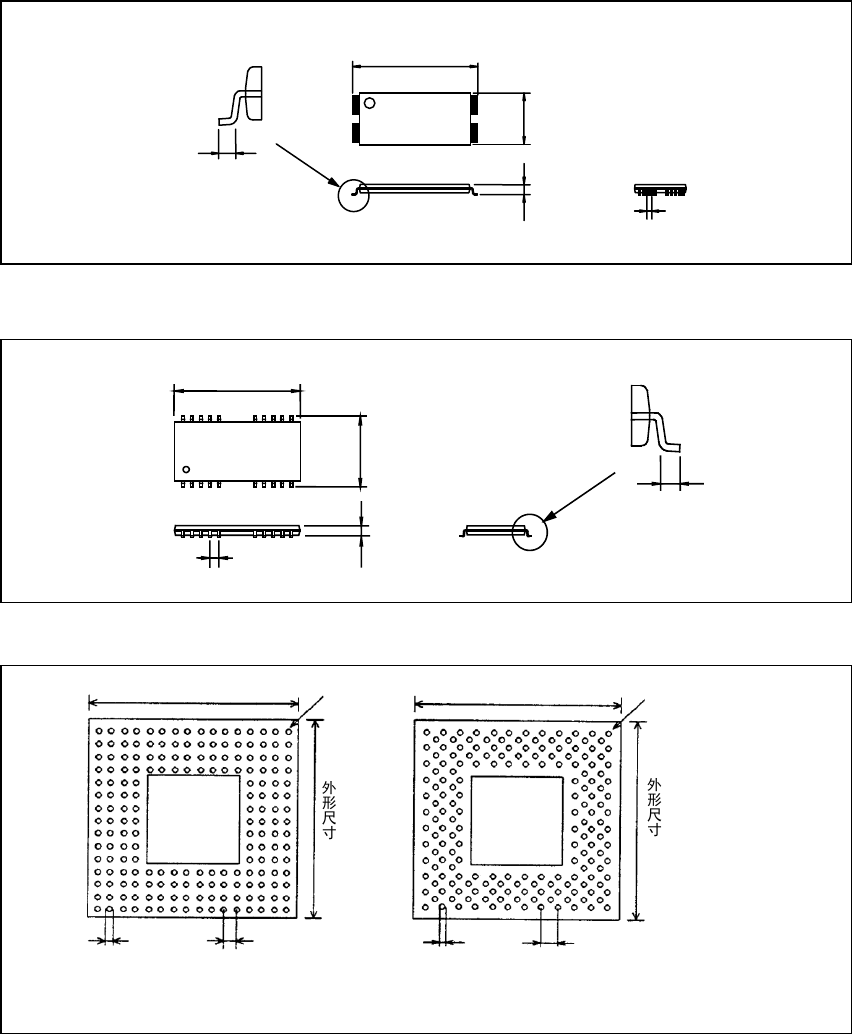 外形尺寸

外形尺寸