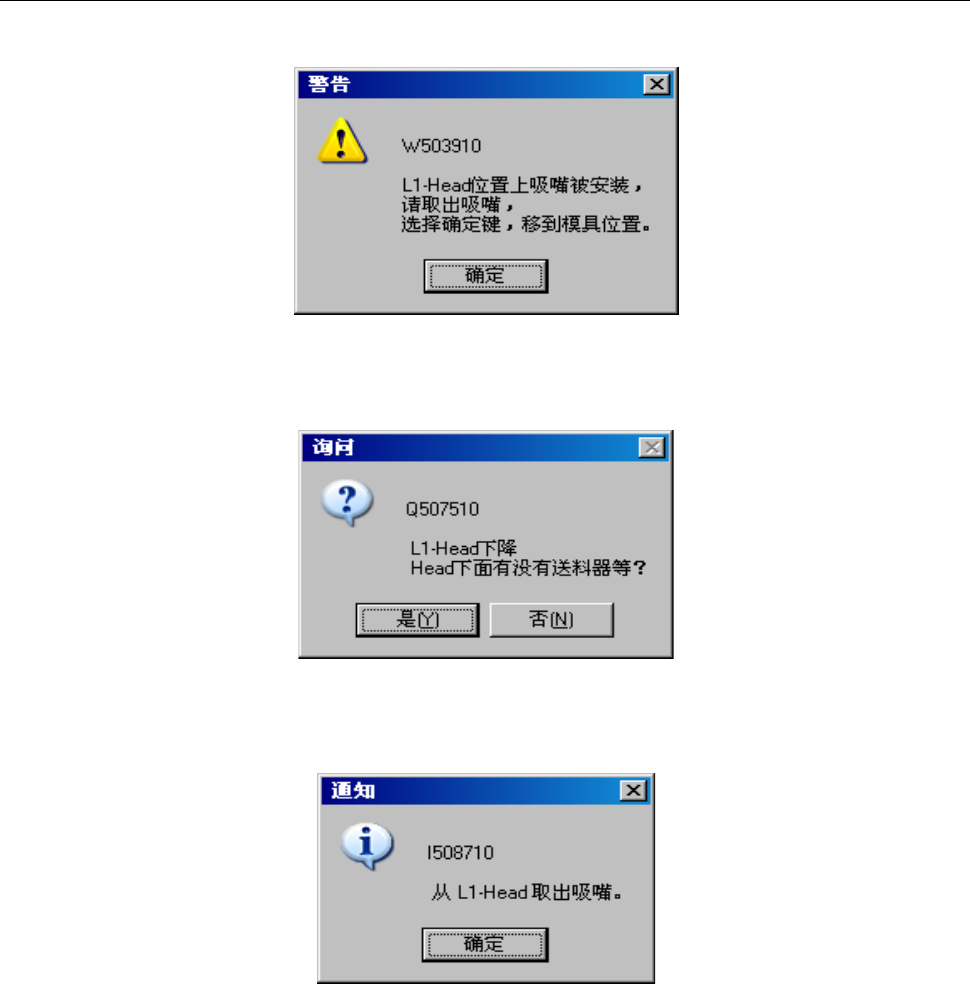 警告

W503910

L1-Head位置上吸嘴被安装，
请取出吸嘴，
选择确定键，移到模具位置。

确定

询问

Q507510

L1-Head下降
Head下面有没有送料器等？

是(Y)

否(N)

通知

I508710

从 L1-Head 取出吸嘴。

确定