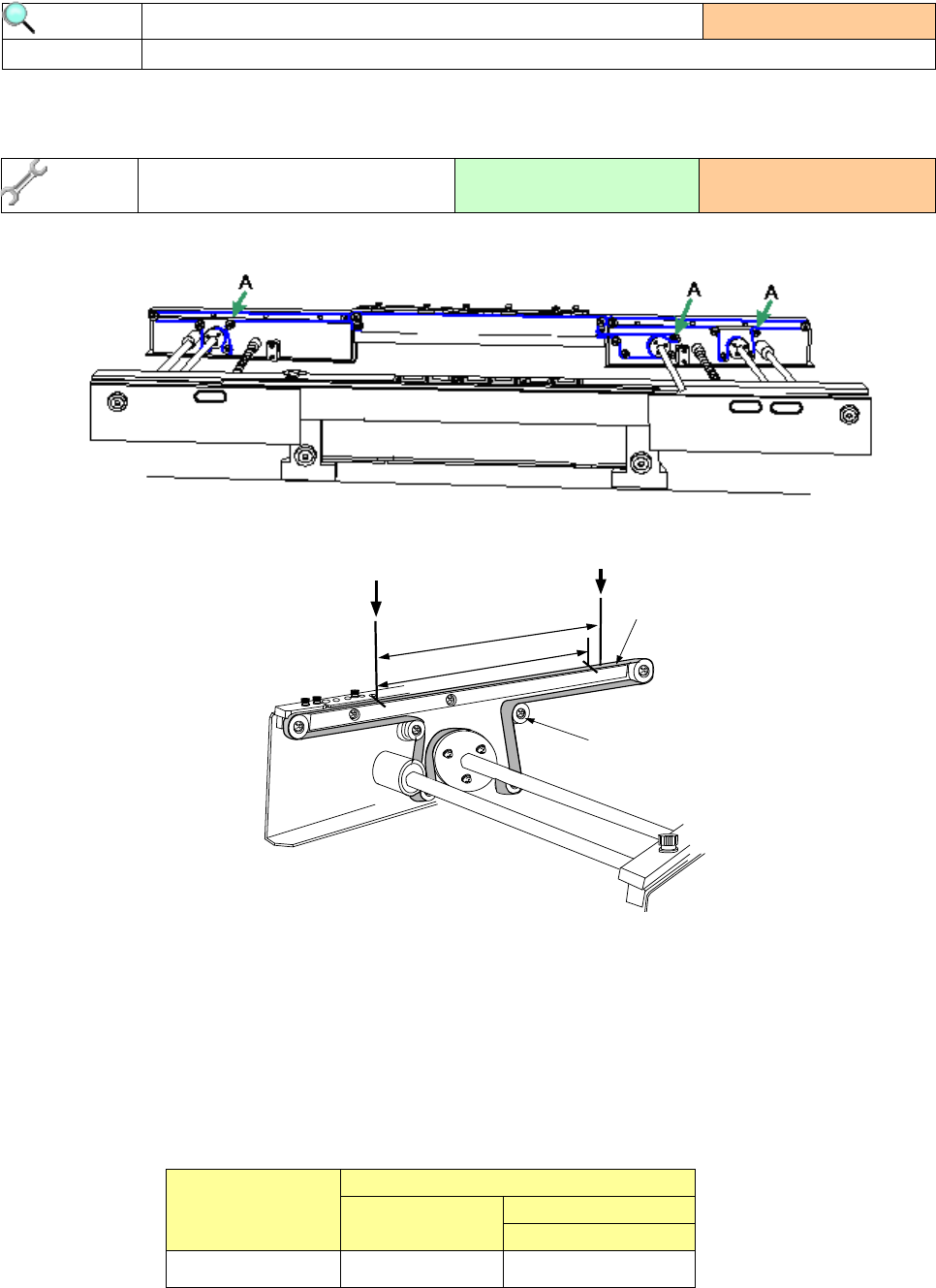 A

A

A