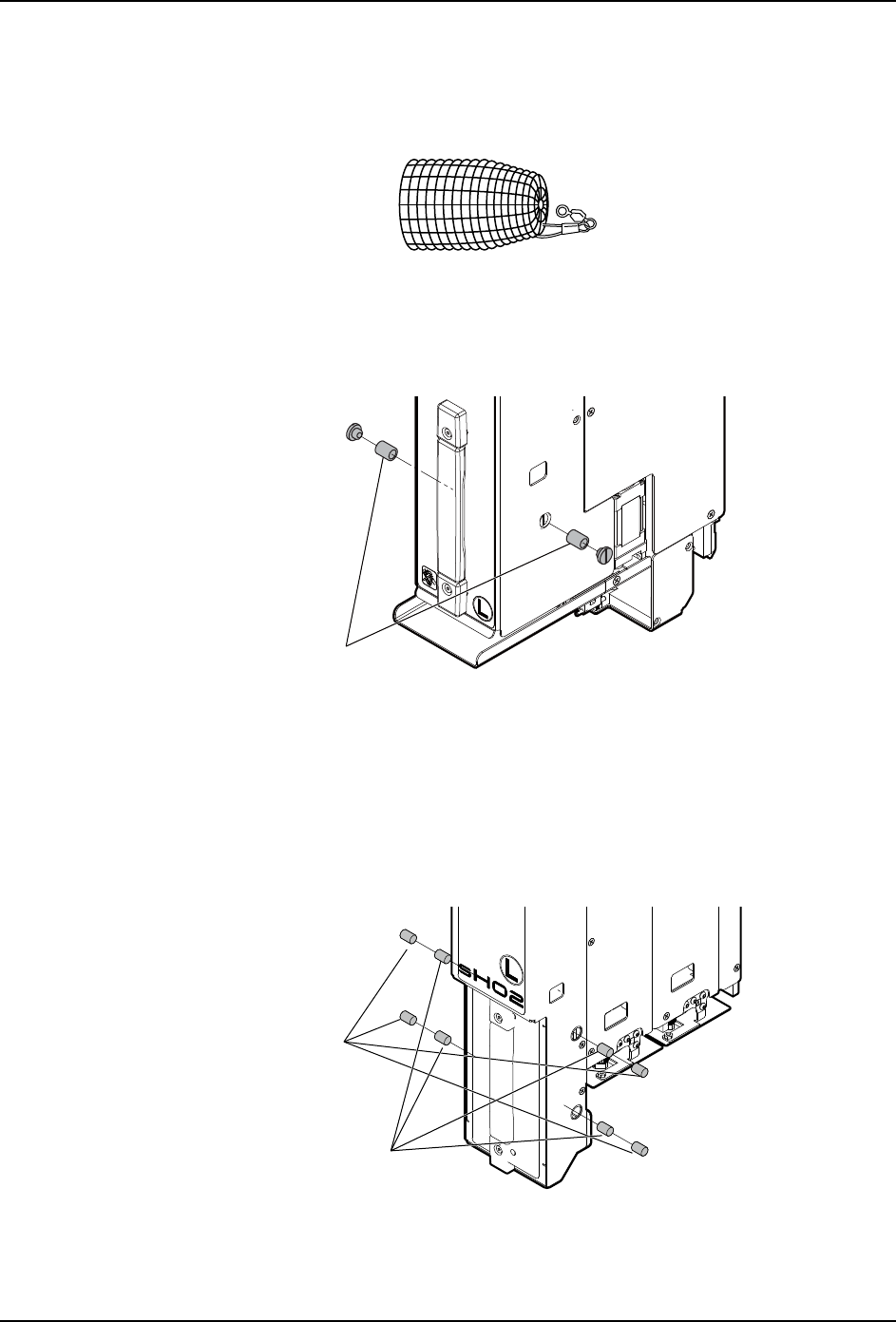 L

L
SH02