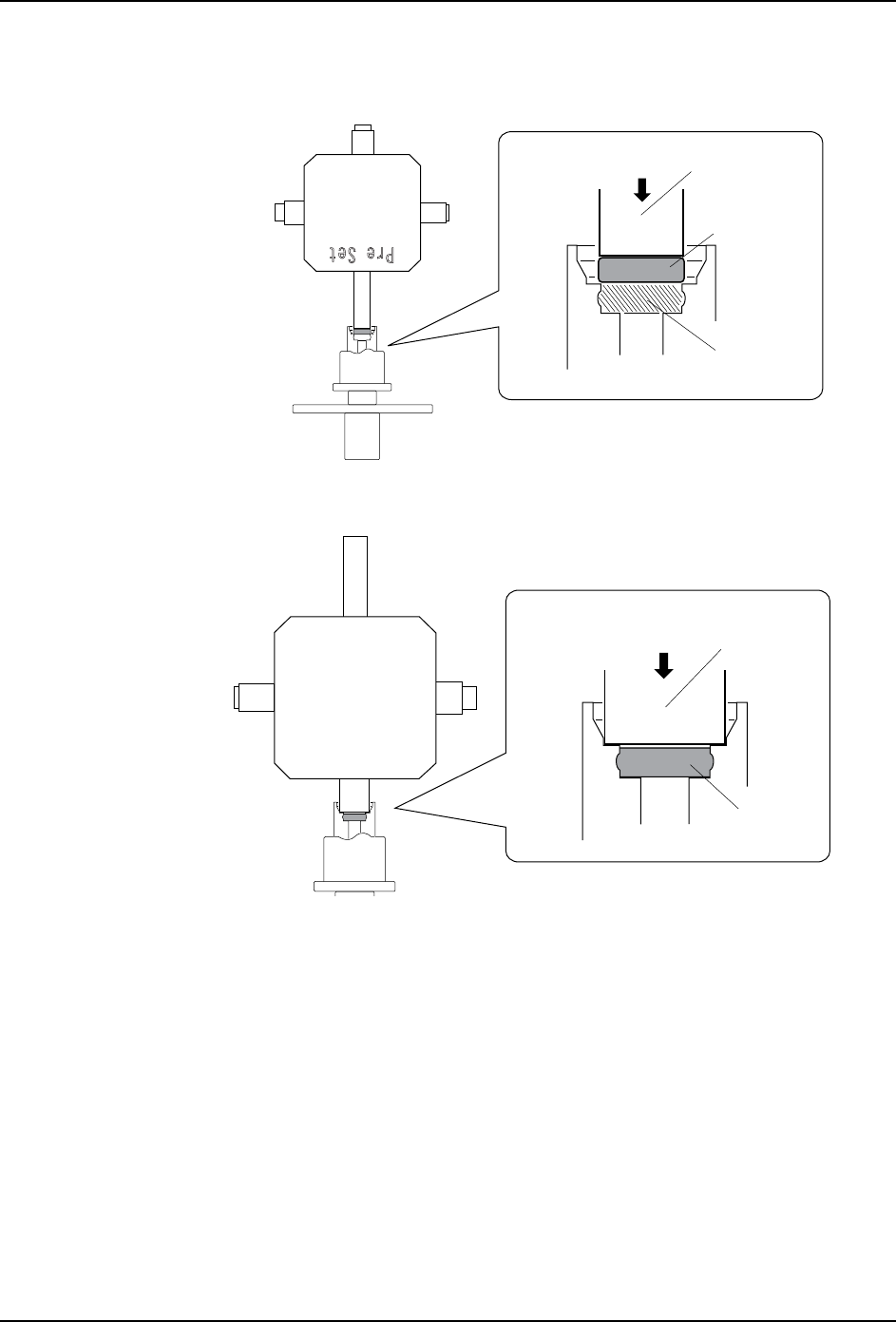 Pre Set