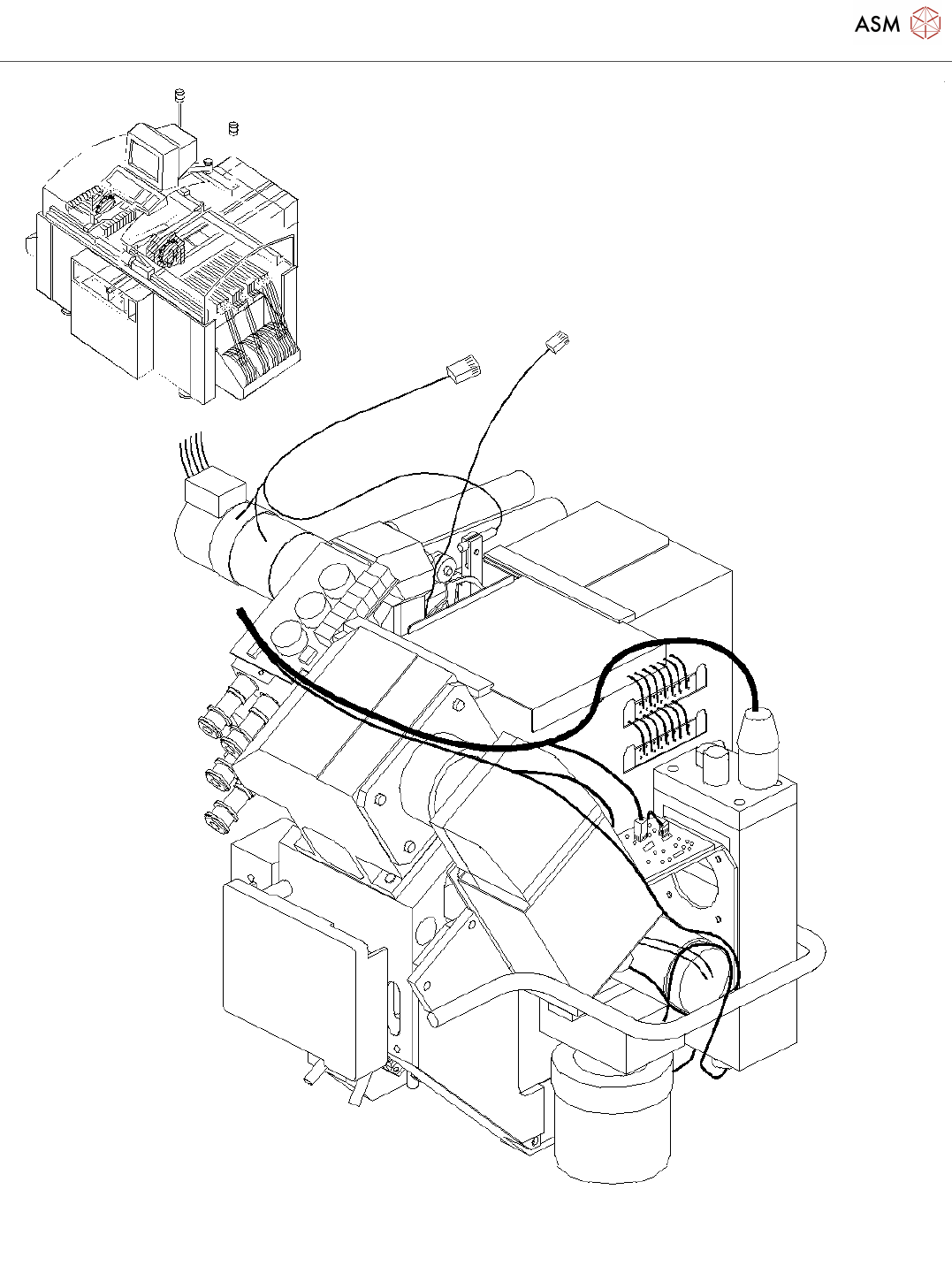 ASM