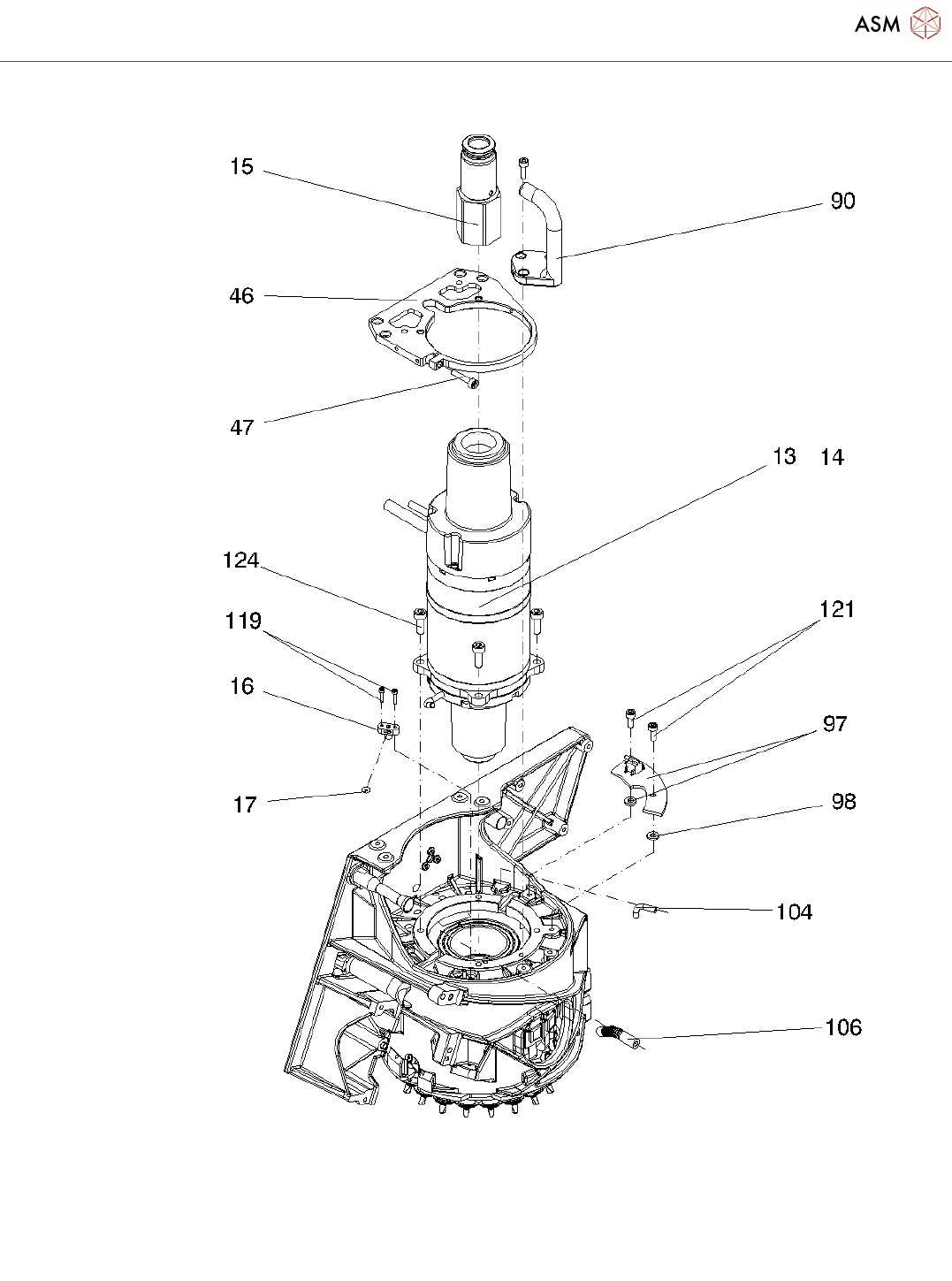 ASM

15
90
46
47
13 14
124
119
121
16
97
17
98
104
106