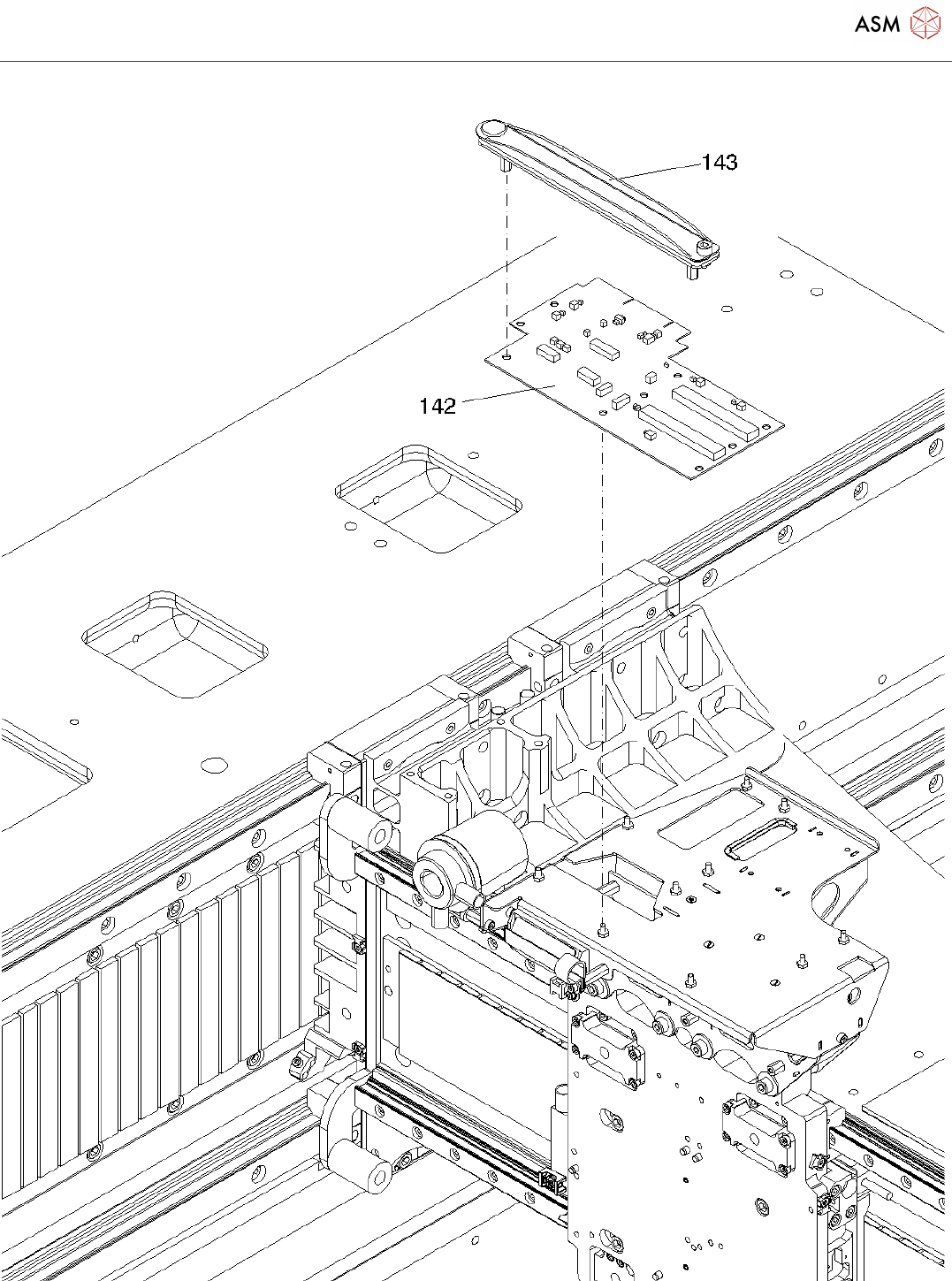 ASM

143

142