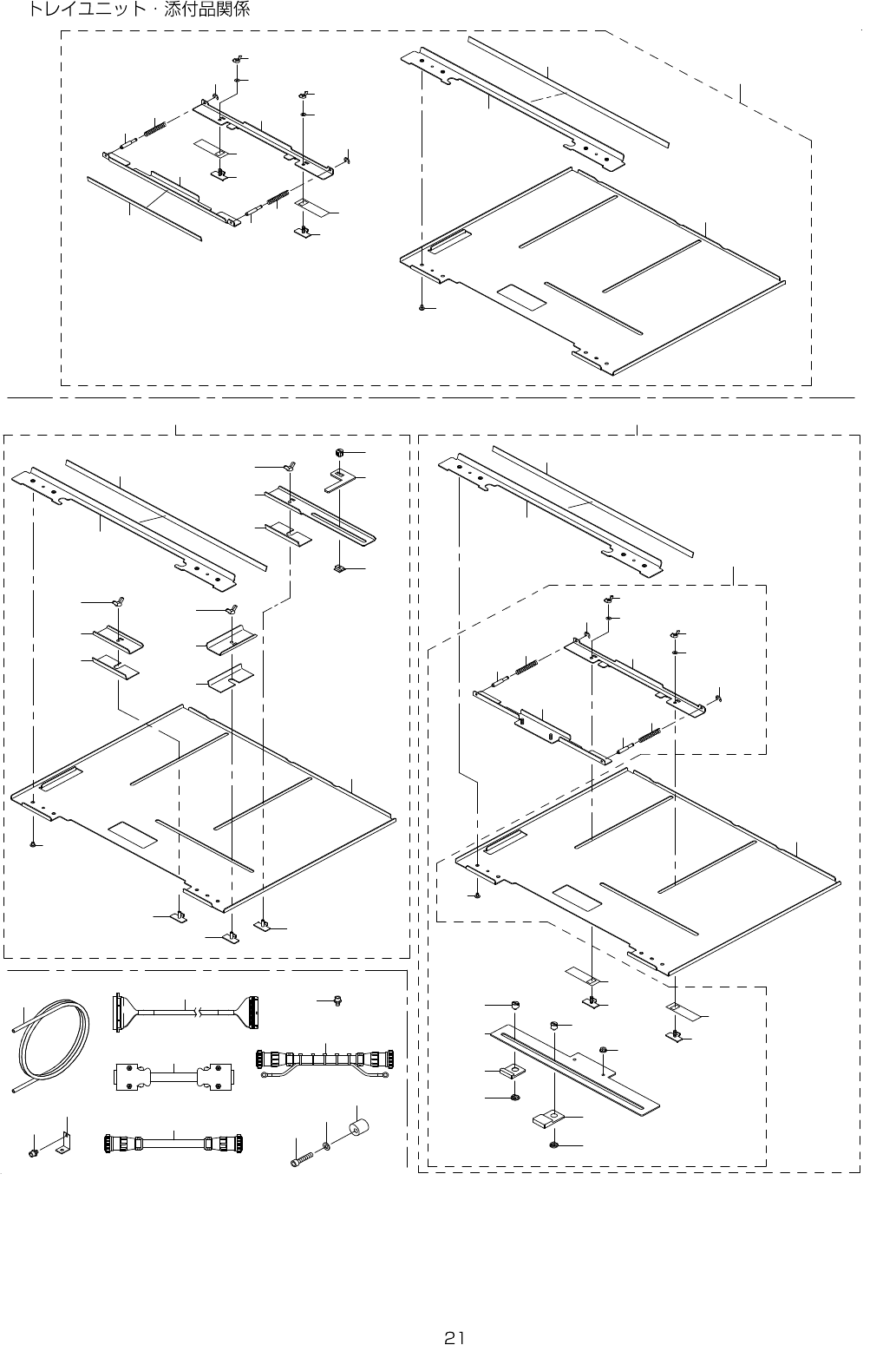 トレイユニット・添付品関係

21