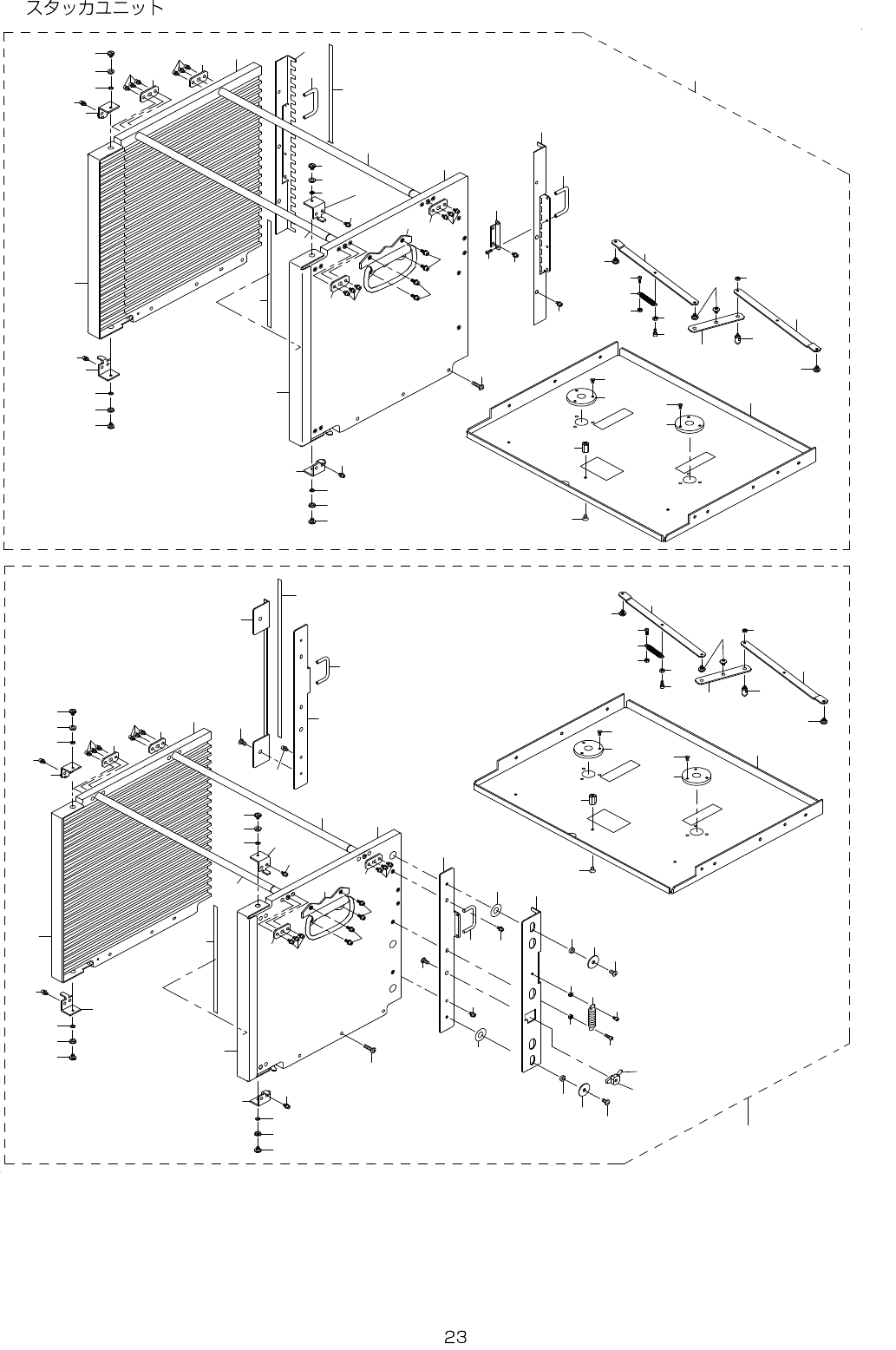 スタッカユニット

23