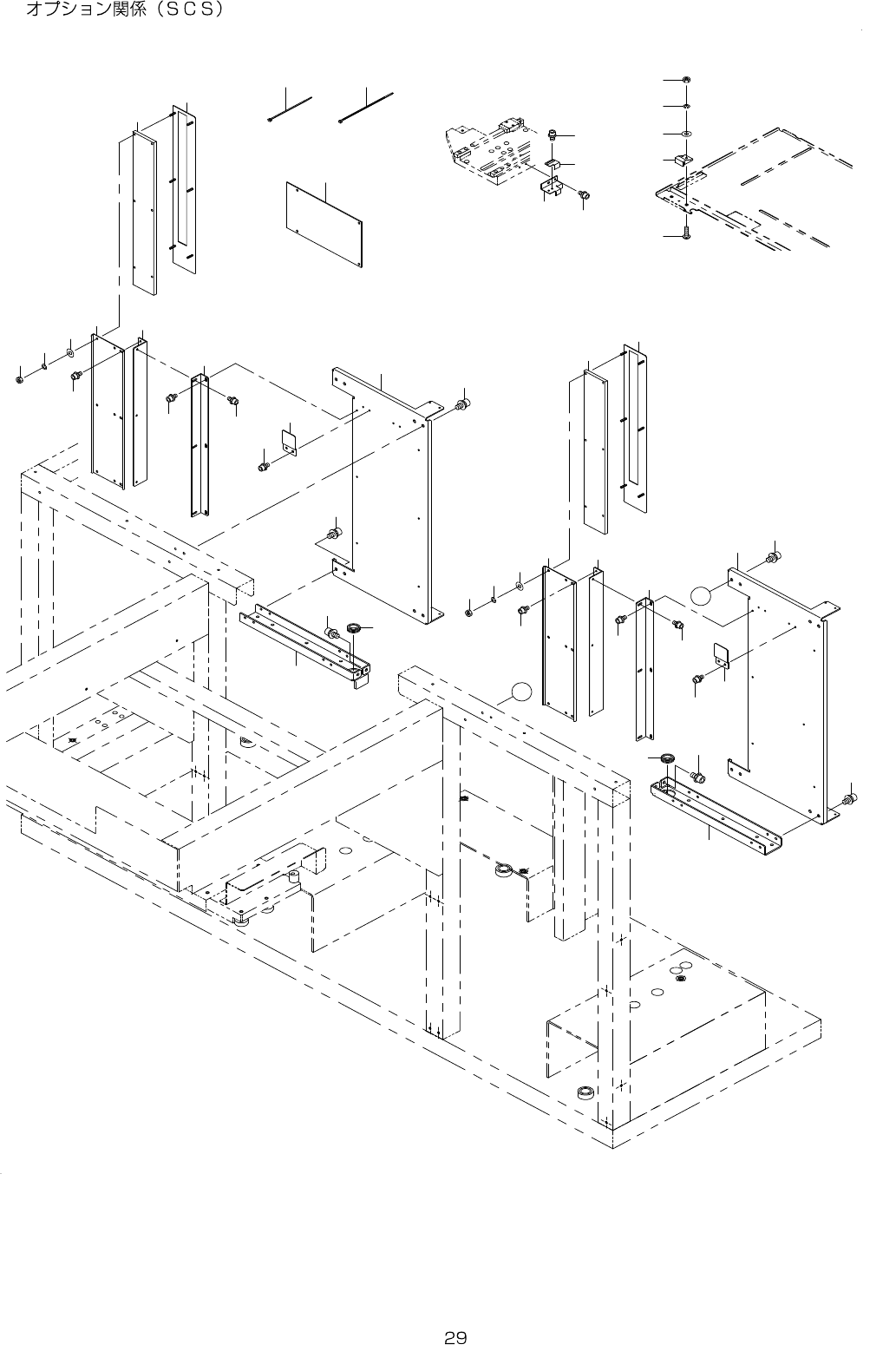 オプション関係（ＳＣＳ）

29