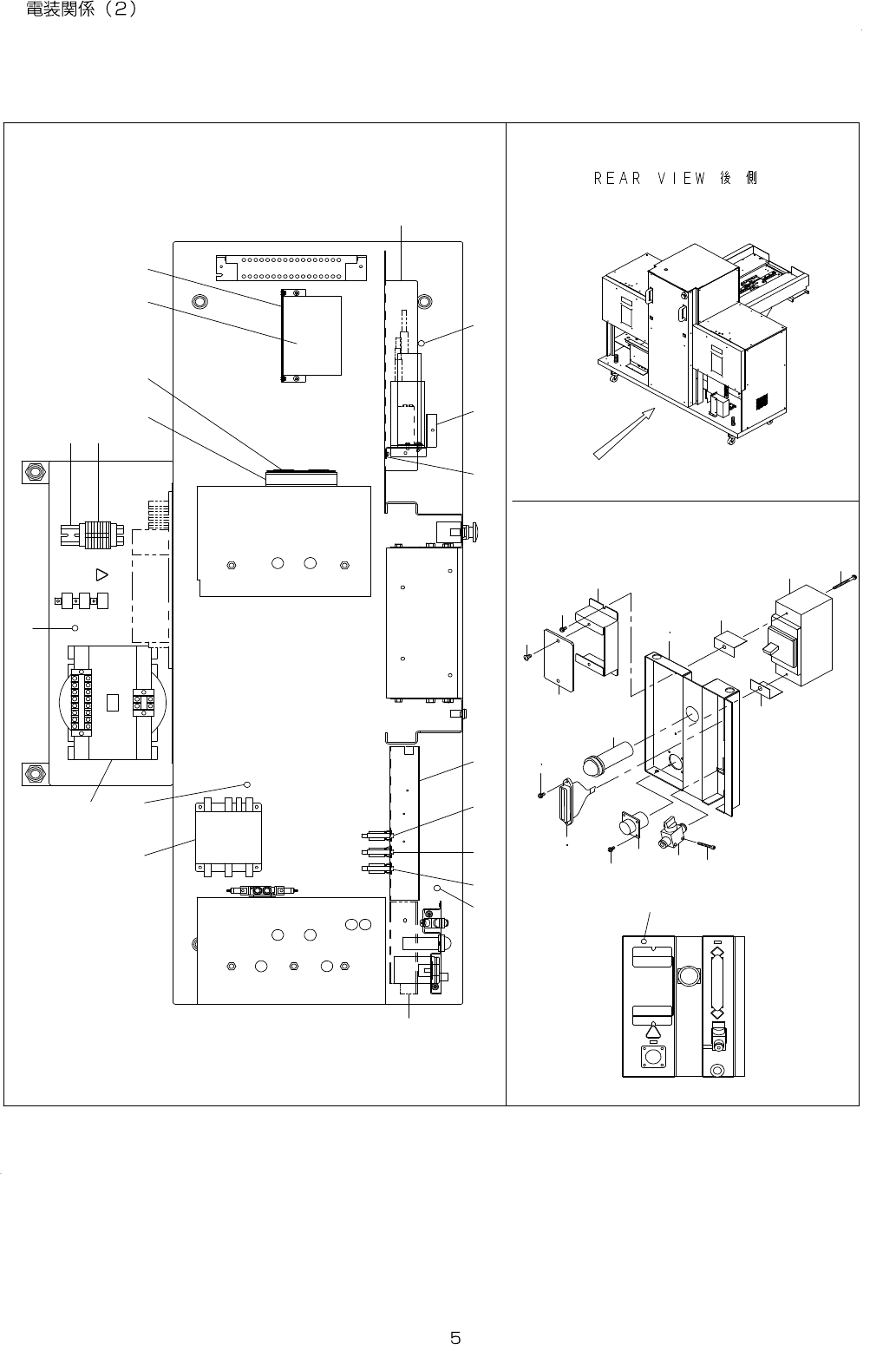 電装関係（2）

REAR VIEW 後側

5