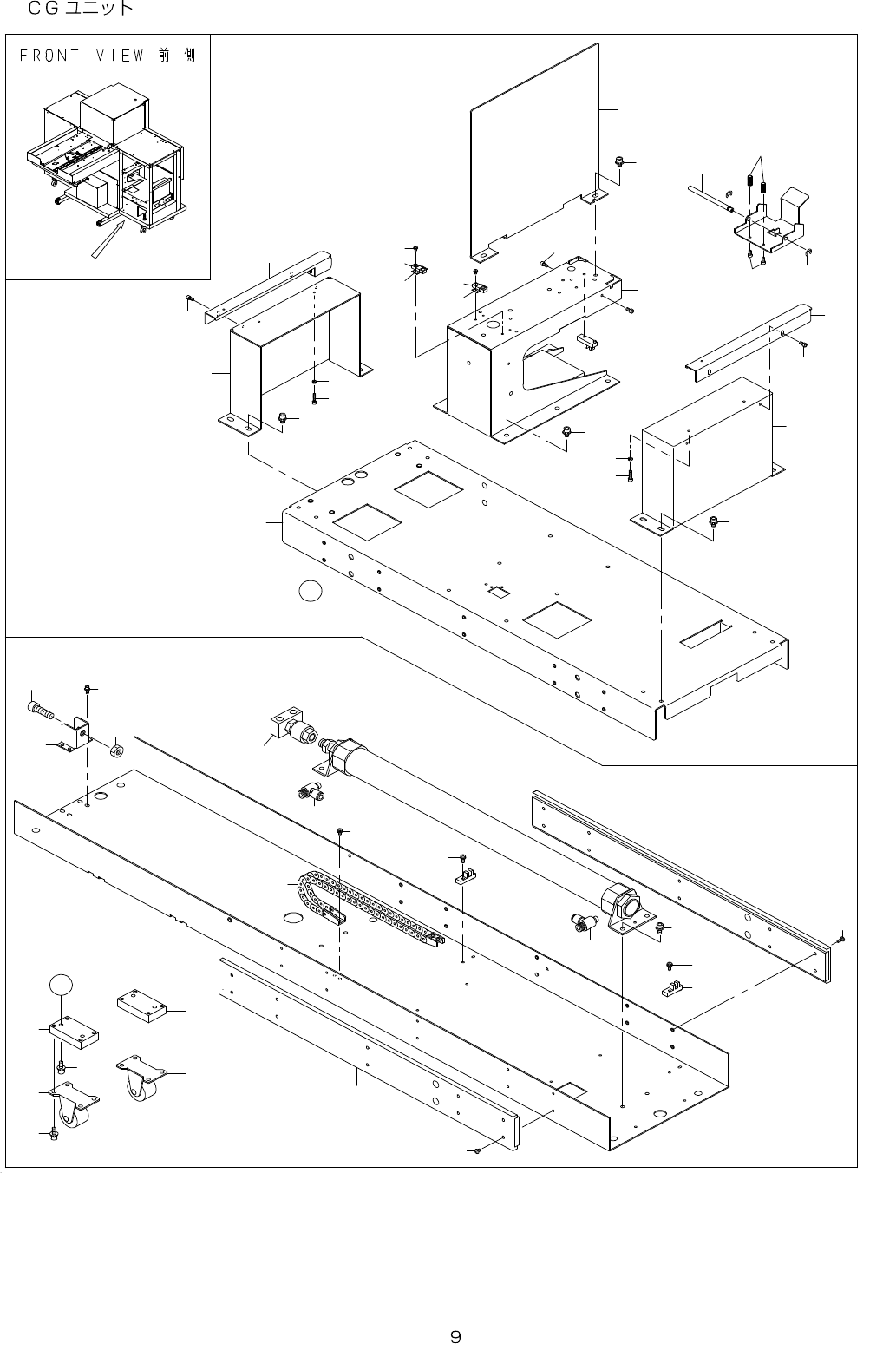 ＣＧユニット

FRONT VIEW 前 側

9