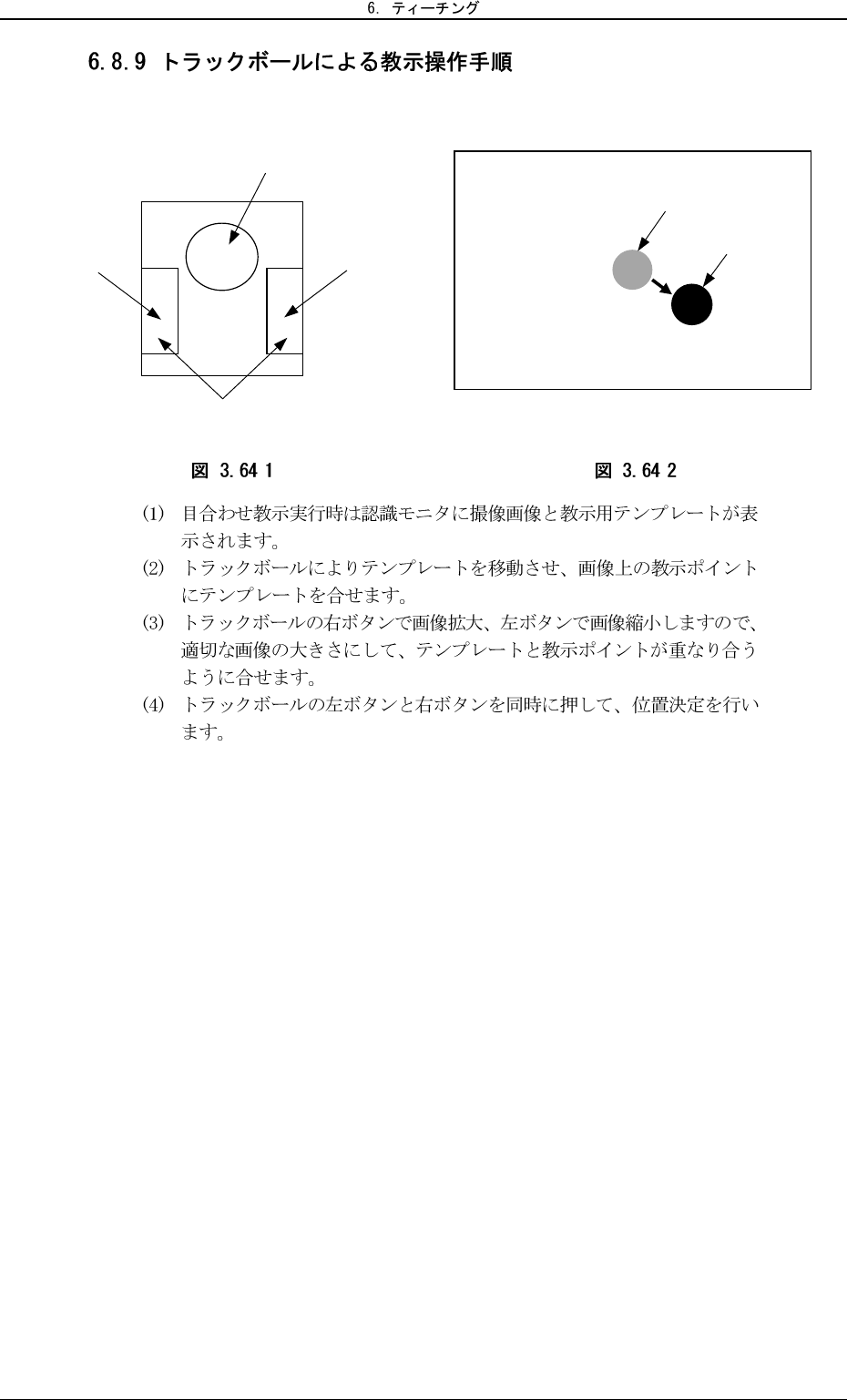 6. ティーチング

6.8.9 トラックボールによる教示操作手順

図 3.64 1

図 3.64 2

(1) 目合わせ教示実行時は認識モニタに撮像画像と教示用テンプレートが表示されます。

(2) トラックボールによりテンプレートを移動させ、画像上の教示ポイントにテンプレートを合せます。

(3) トラックボールの右ボタンで画像拡大、左ボタンで画像縮小しますので、適切な画像の大きさにして、テンプレートと教示ポイントが重なり合うように合せます。

(4) トラックボールの左ボタンと右ボタンを同時に押して、位置決定を行います。