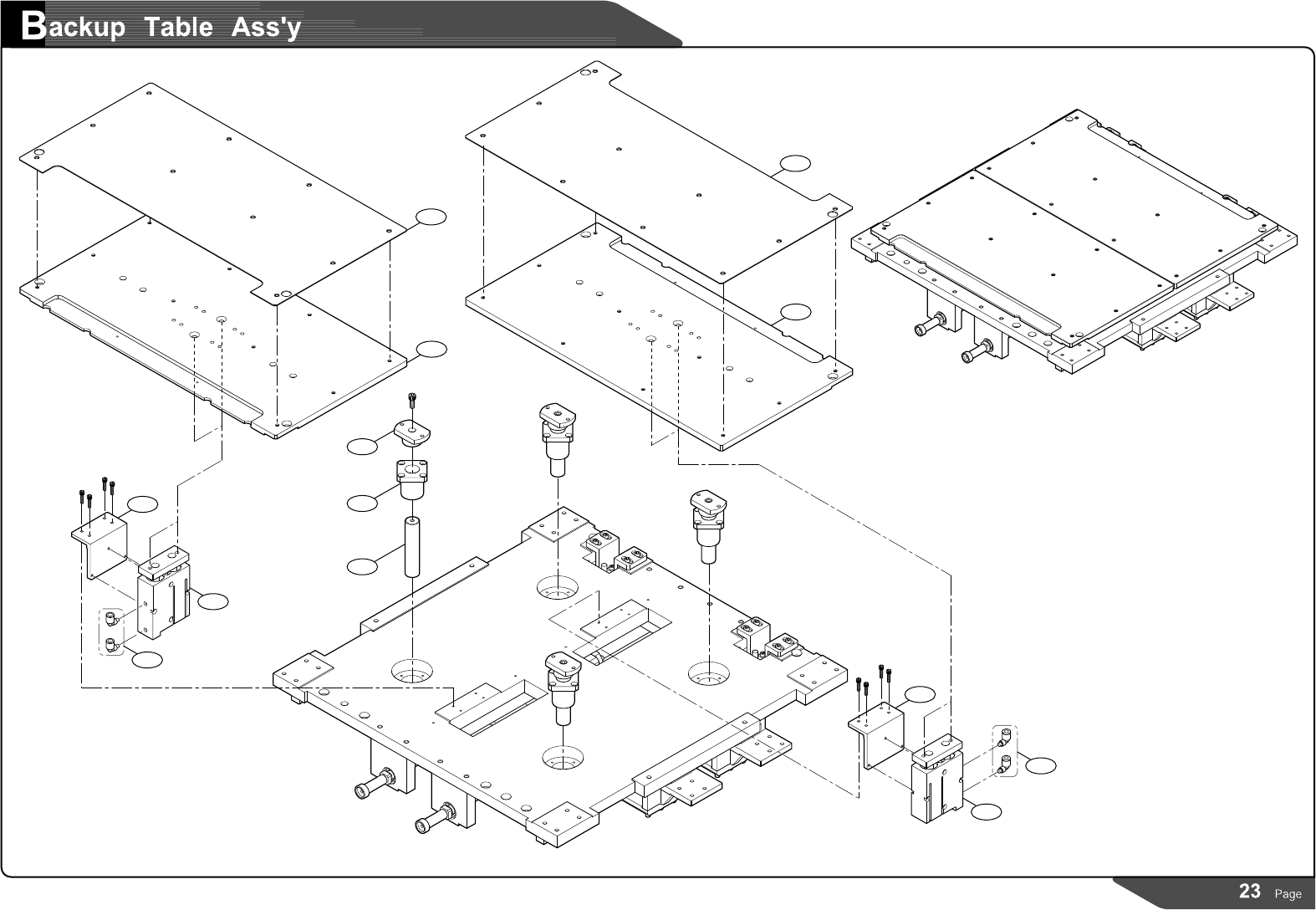 Backup Table Ass'y

23 Page