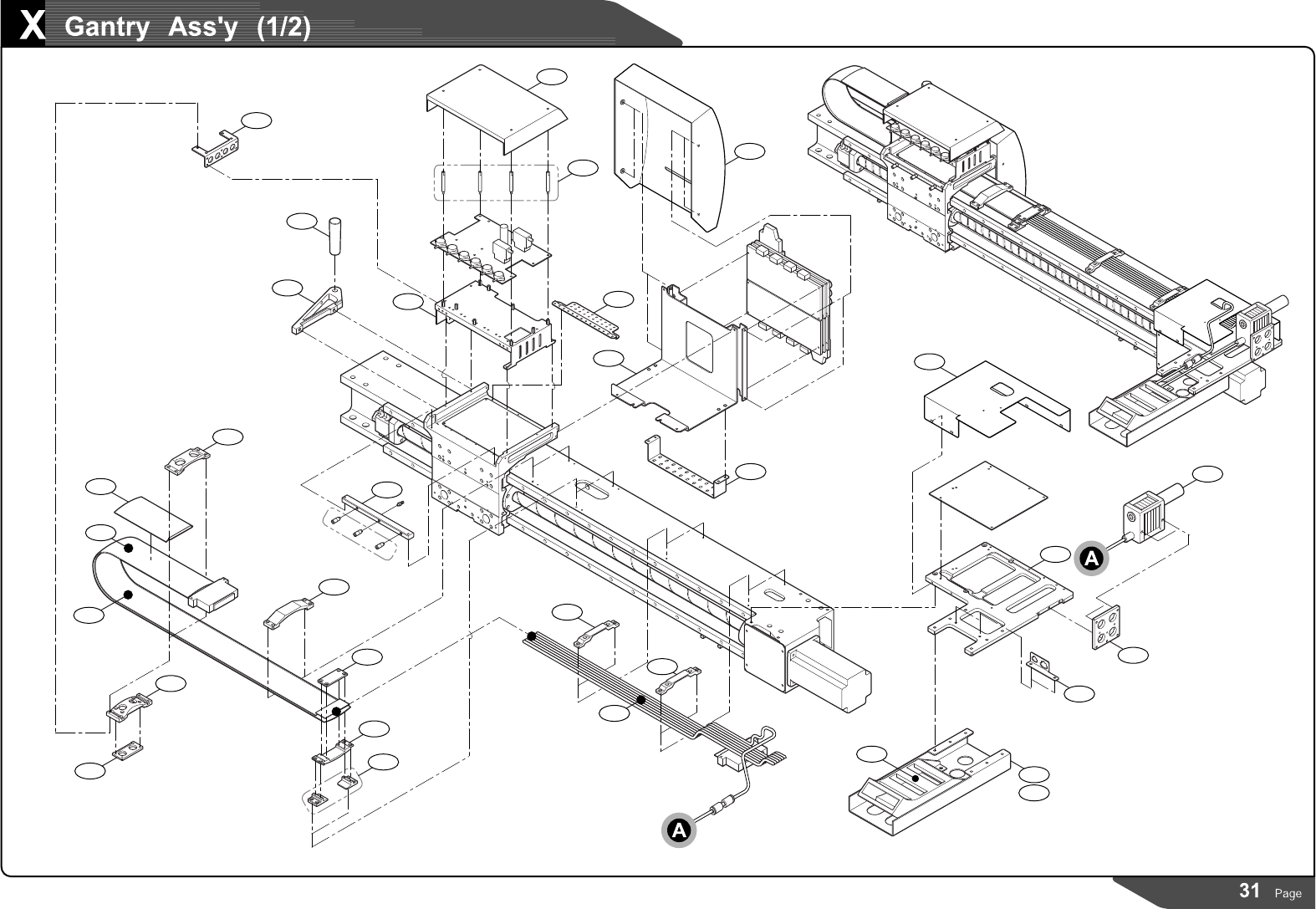 X Gantry Ass'y (1/2)

A

A

31 Page