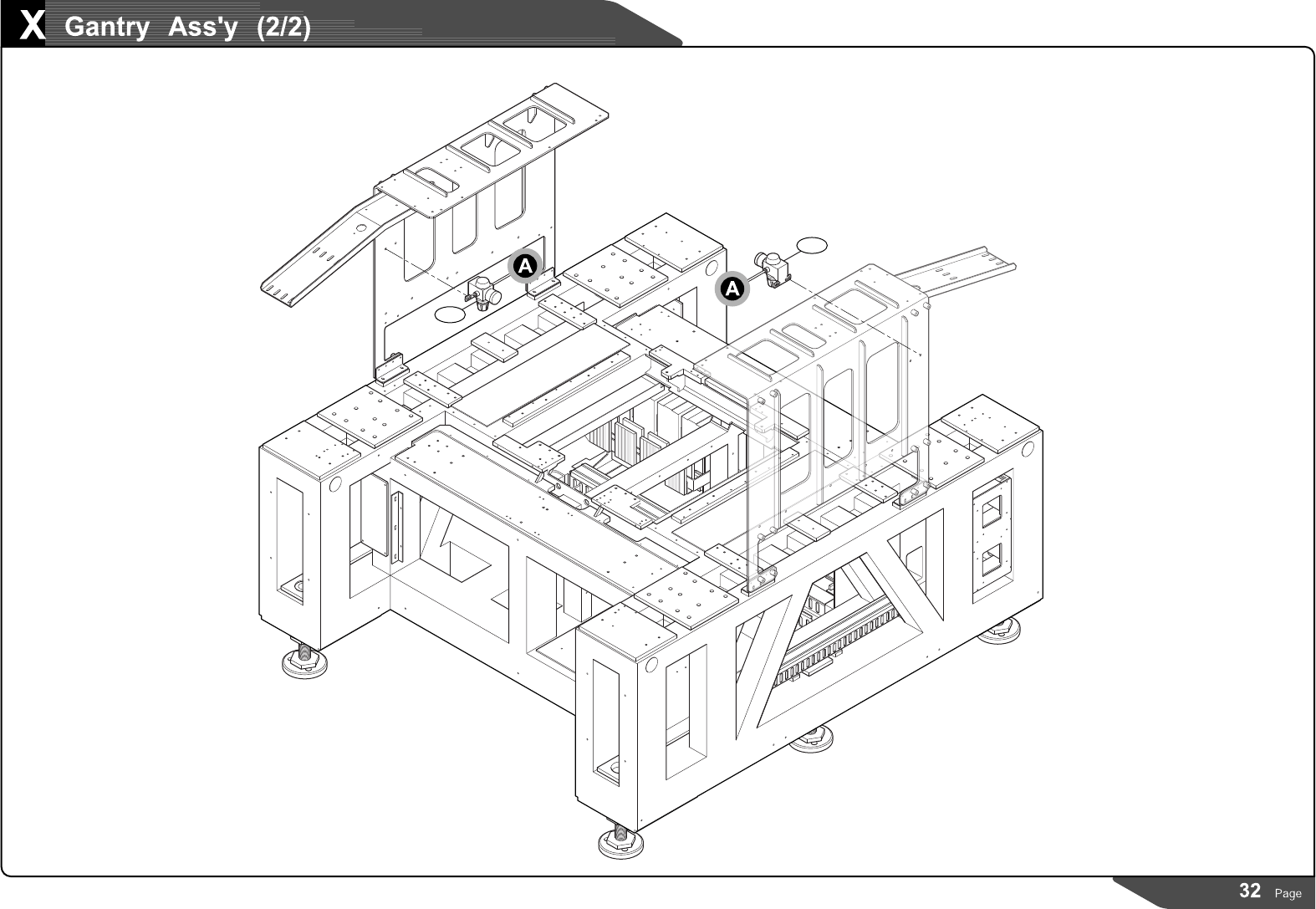 X Gantry Ass'y (2/2)

A

A

32 Page