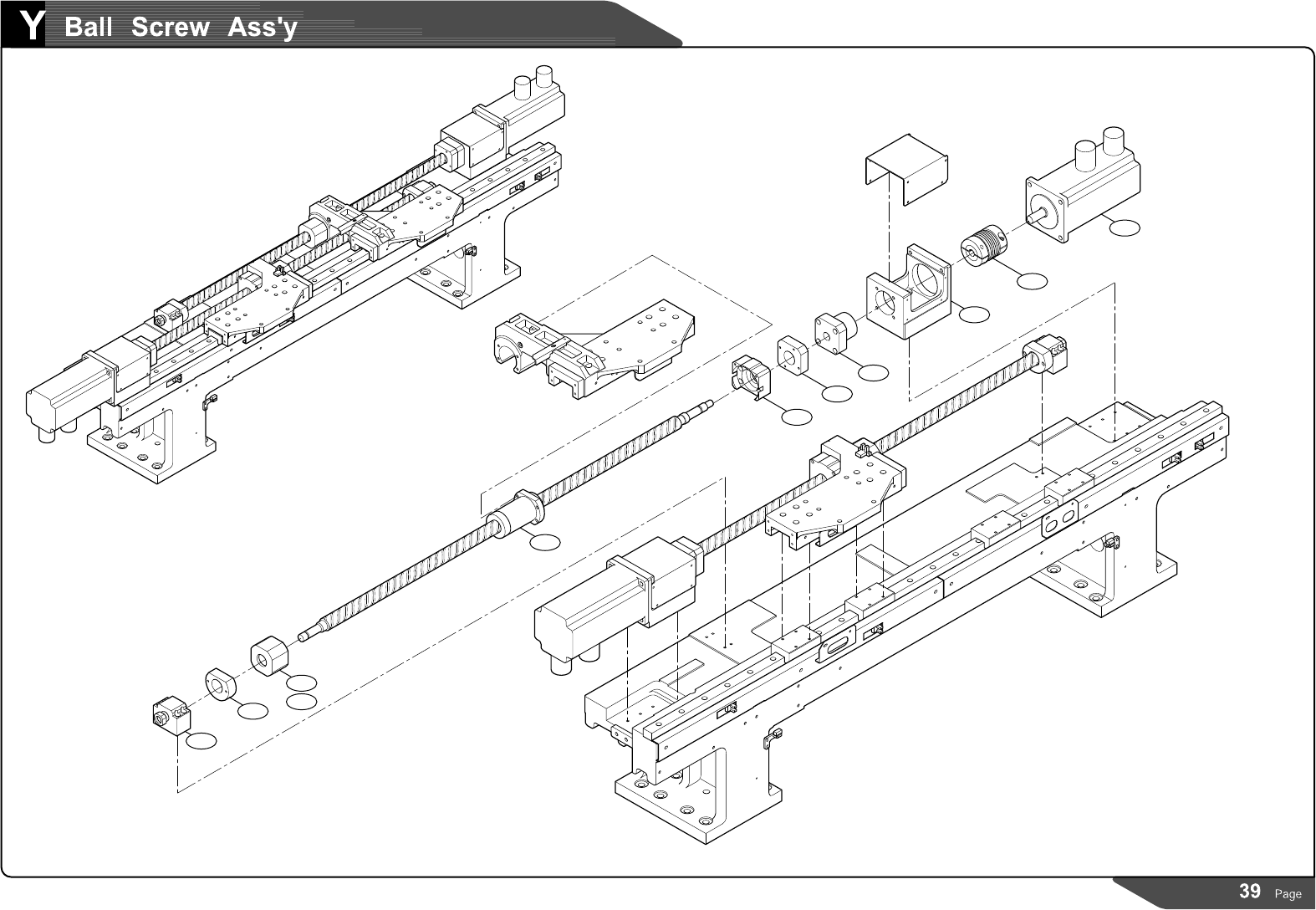 Y Ball Screw Ass'y

39 Page