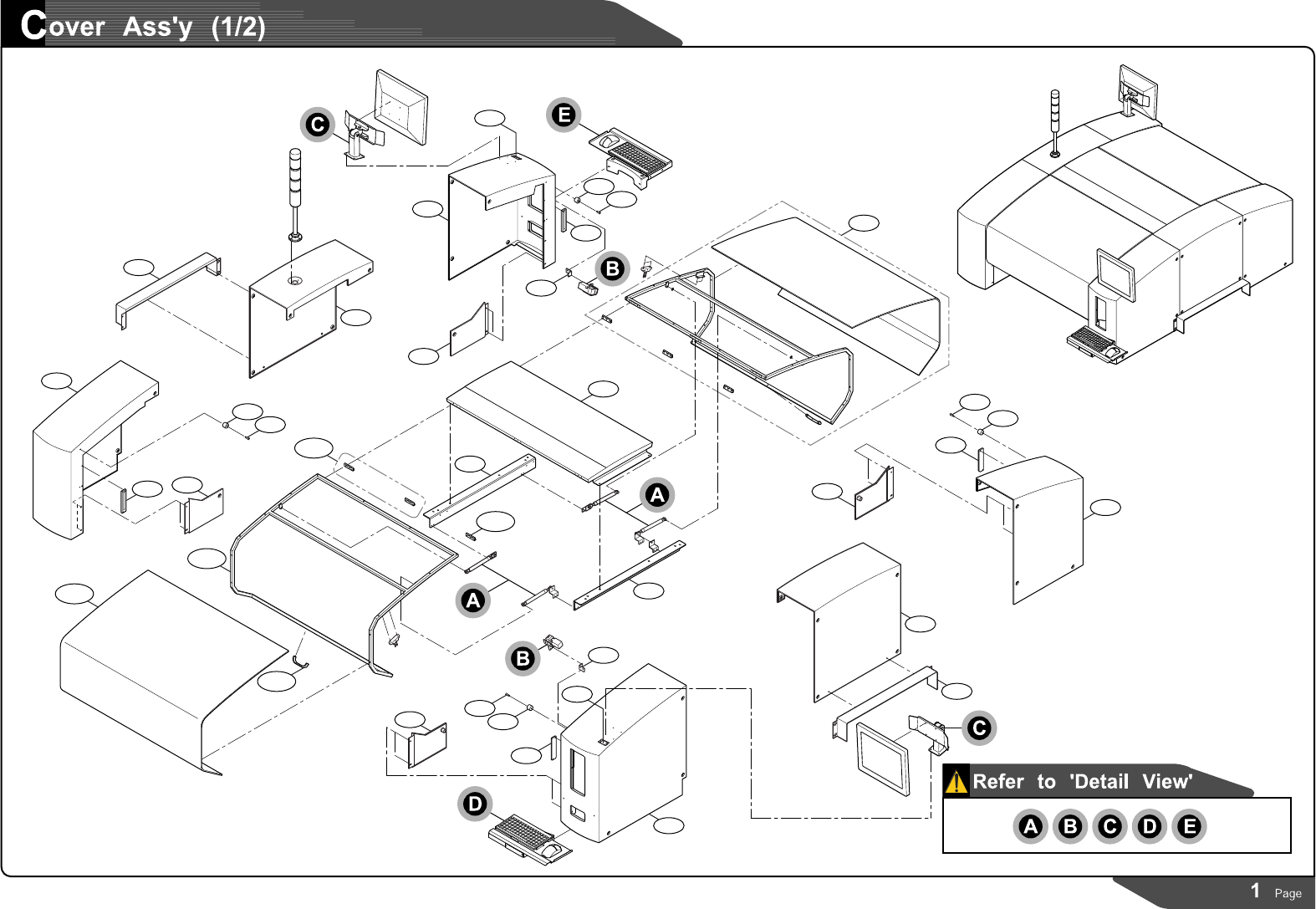 Cover Ass'y (1/2)

C

E

B

A

A

B

C

D

Refer to 'Detail View'

A B C D E

1 Page