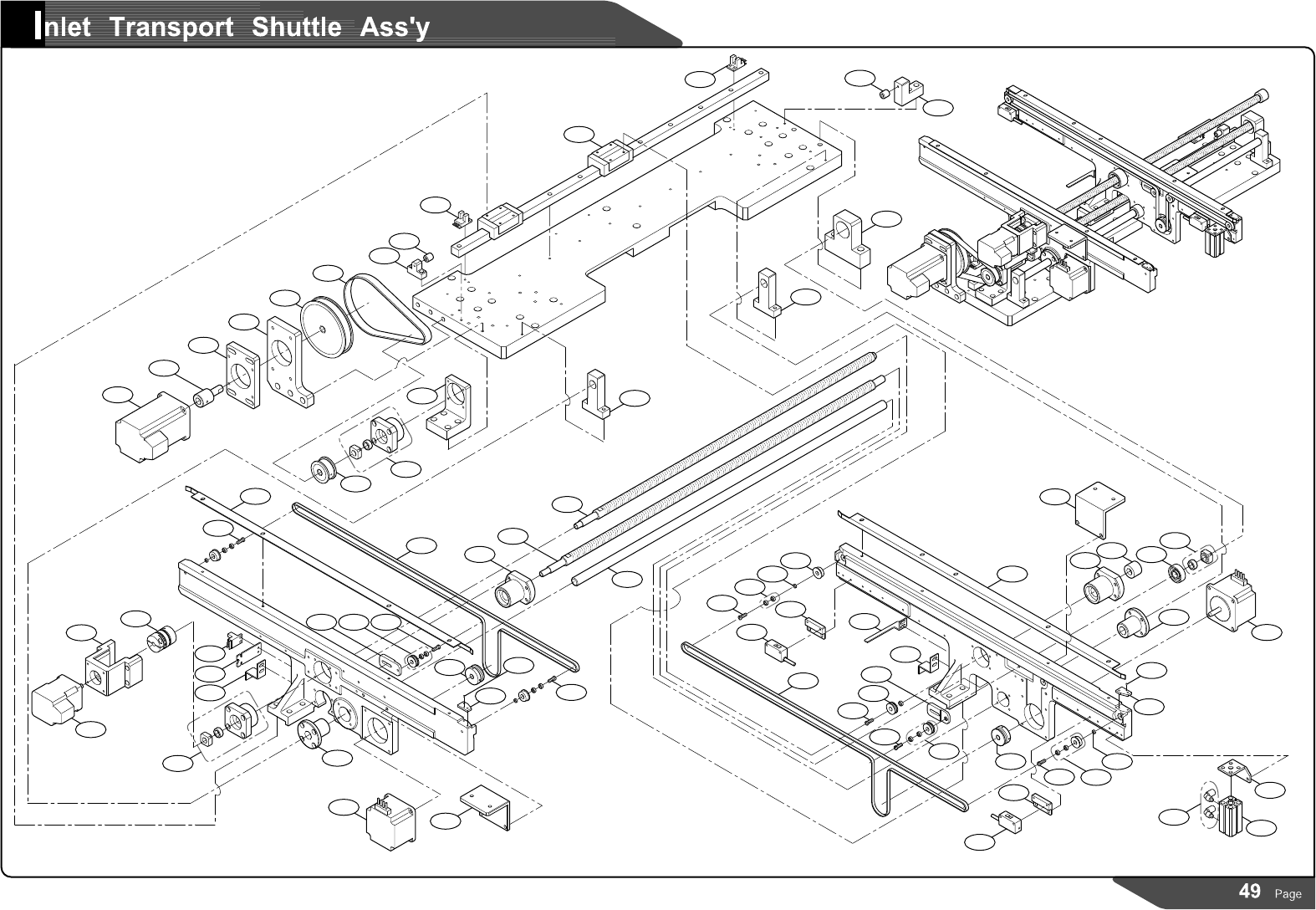 Inlet Transport Shuttle Ass'y

49 Page