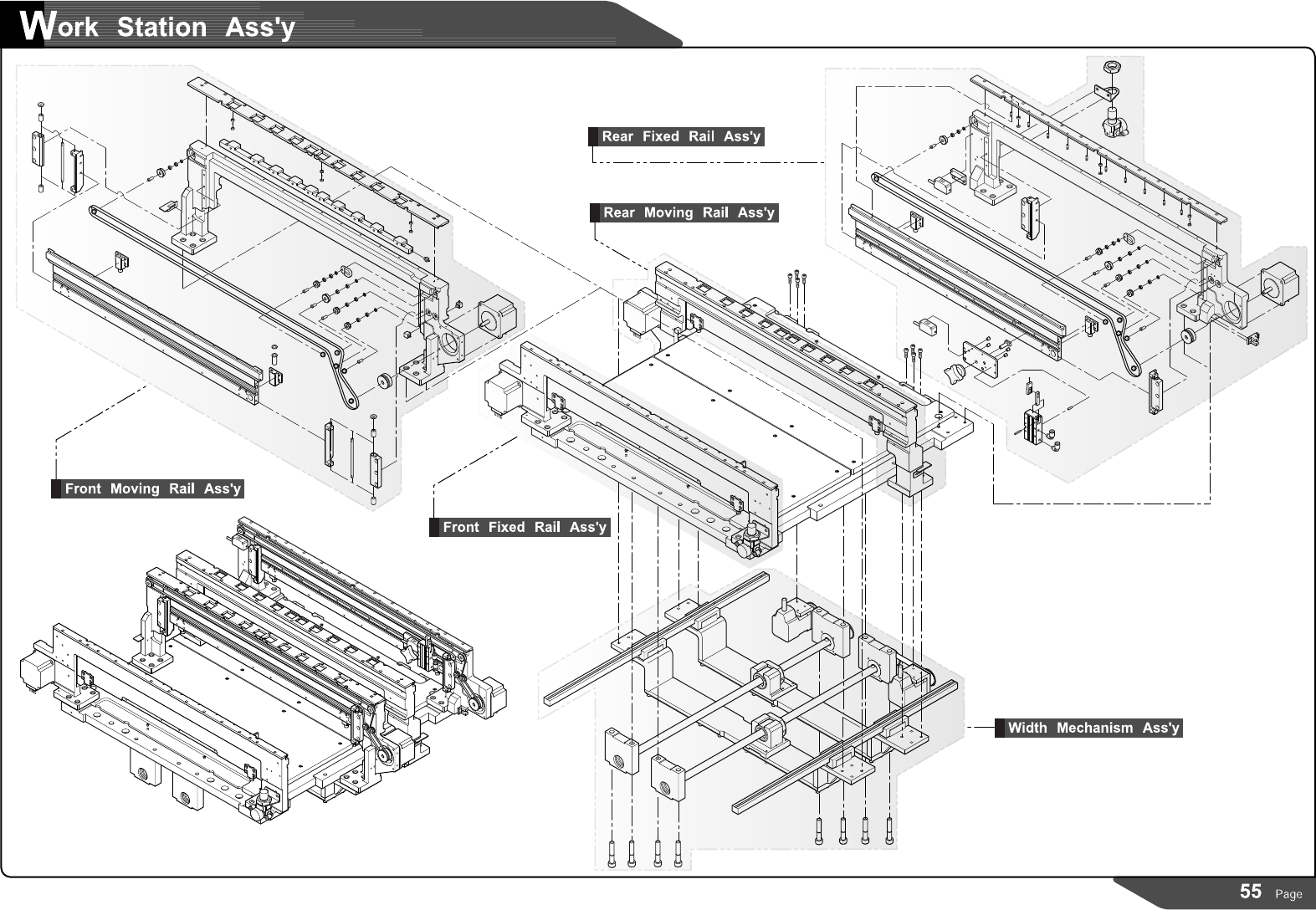 Work Station Ass'y

Rear Fixed Rail Ass'y

Rear Moving Rail Ass'y

Front Moving Rail Ass'y

Front Fixed Rail Ass'y

Width Mechanism Ass'y

55 Page