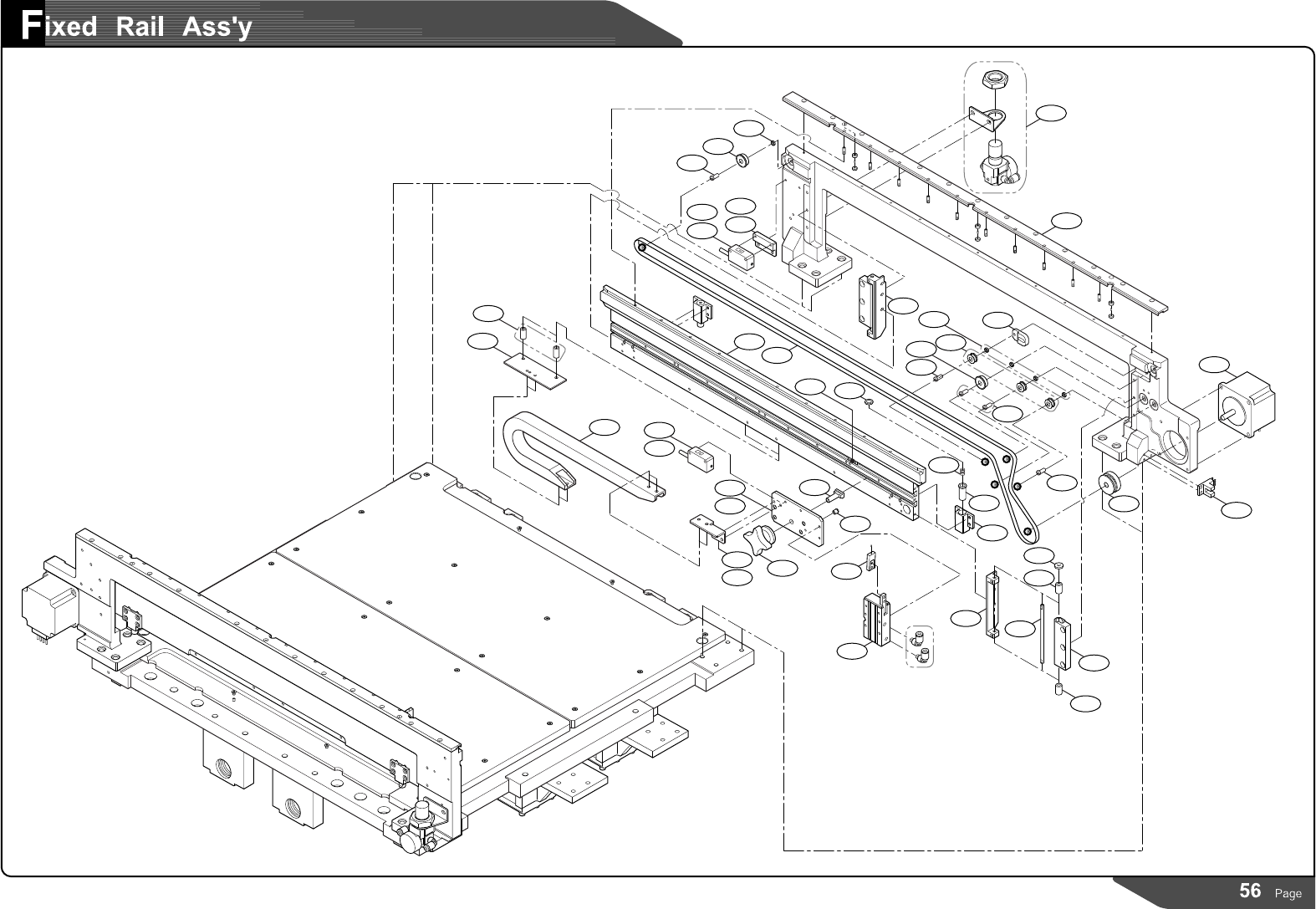 Fixed Rail Ass'y

56 Page