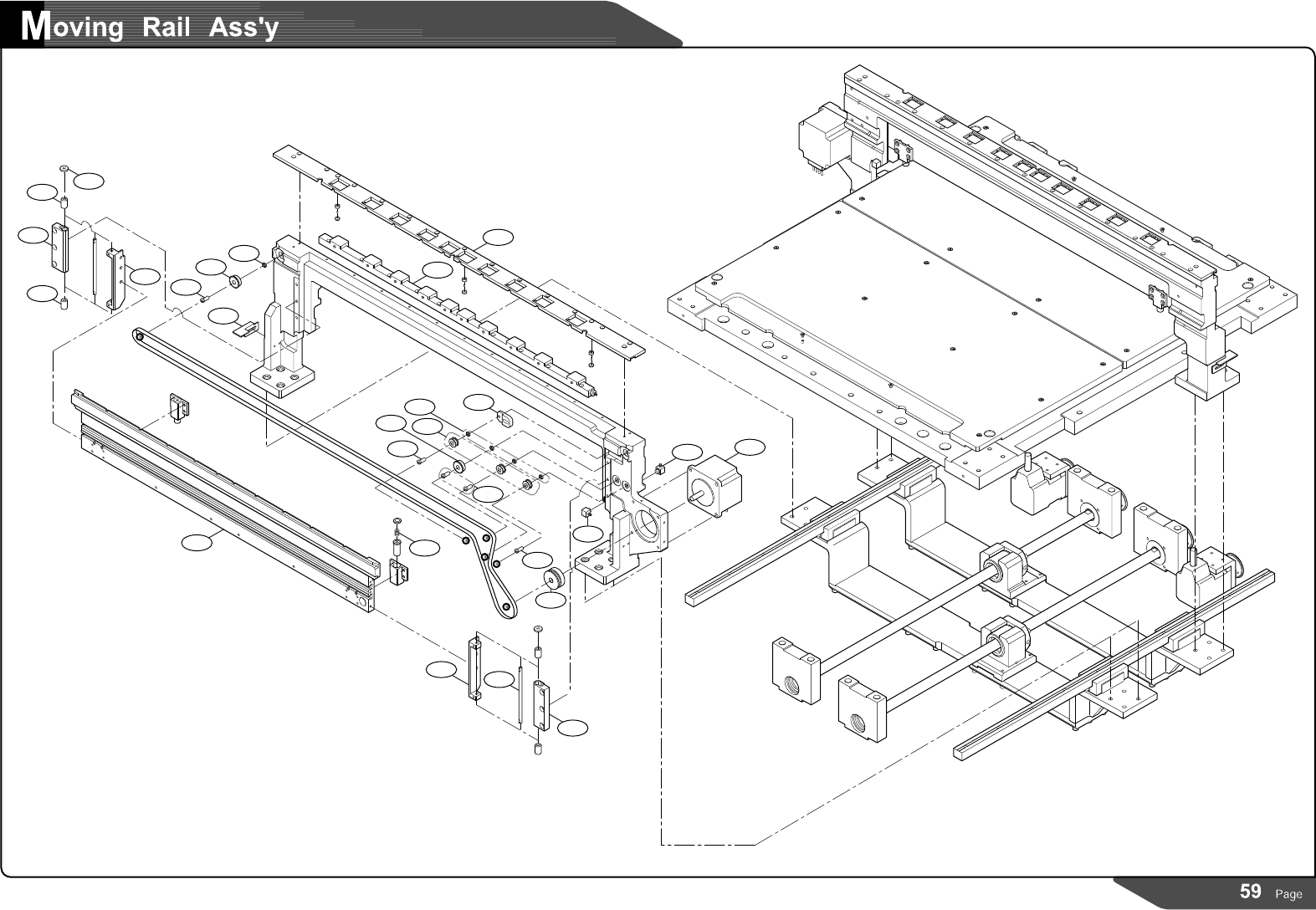 Moving Rail Ass'y

59 Page