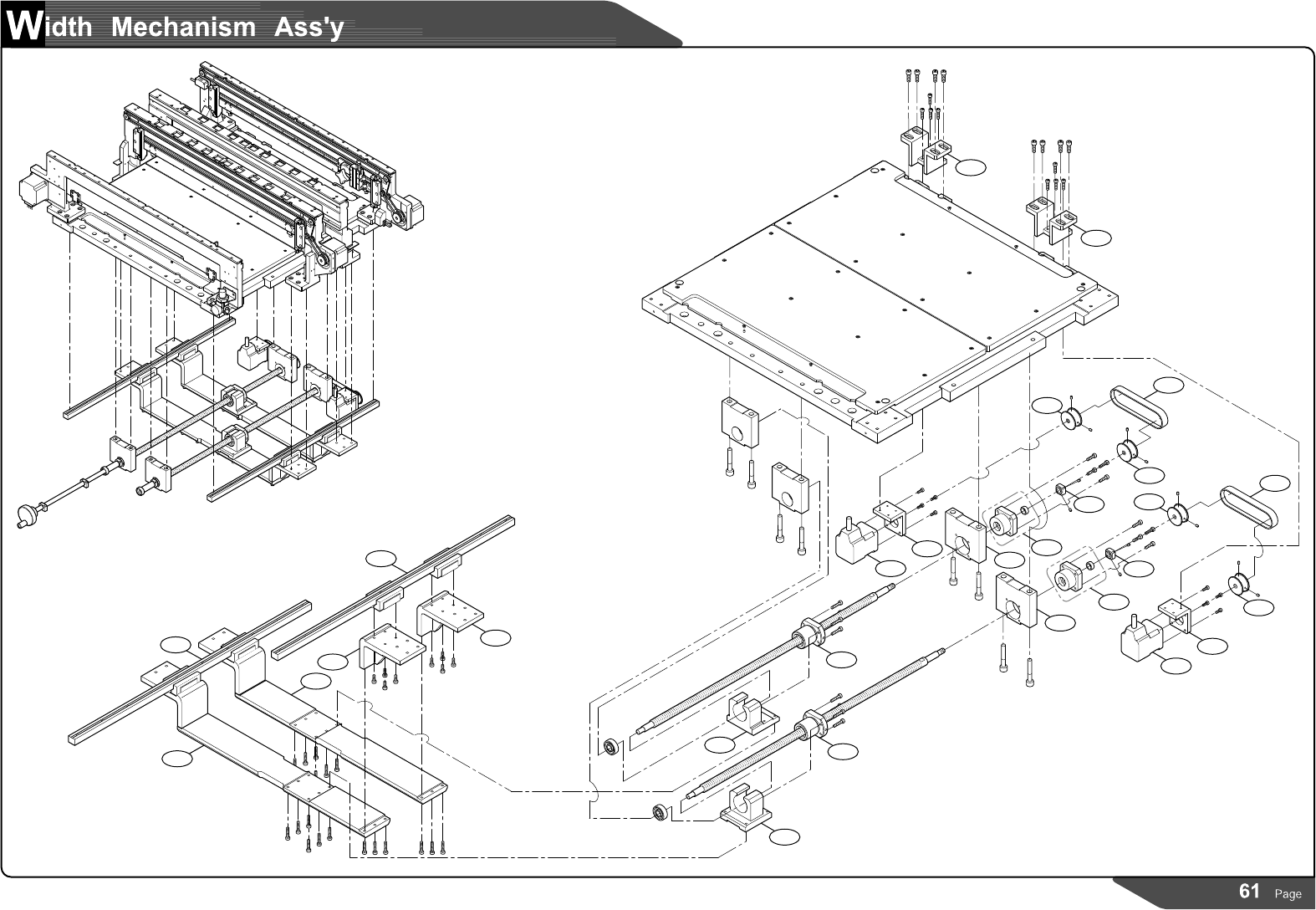 Width Mechanism Ass'y

61 Page