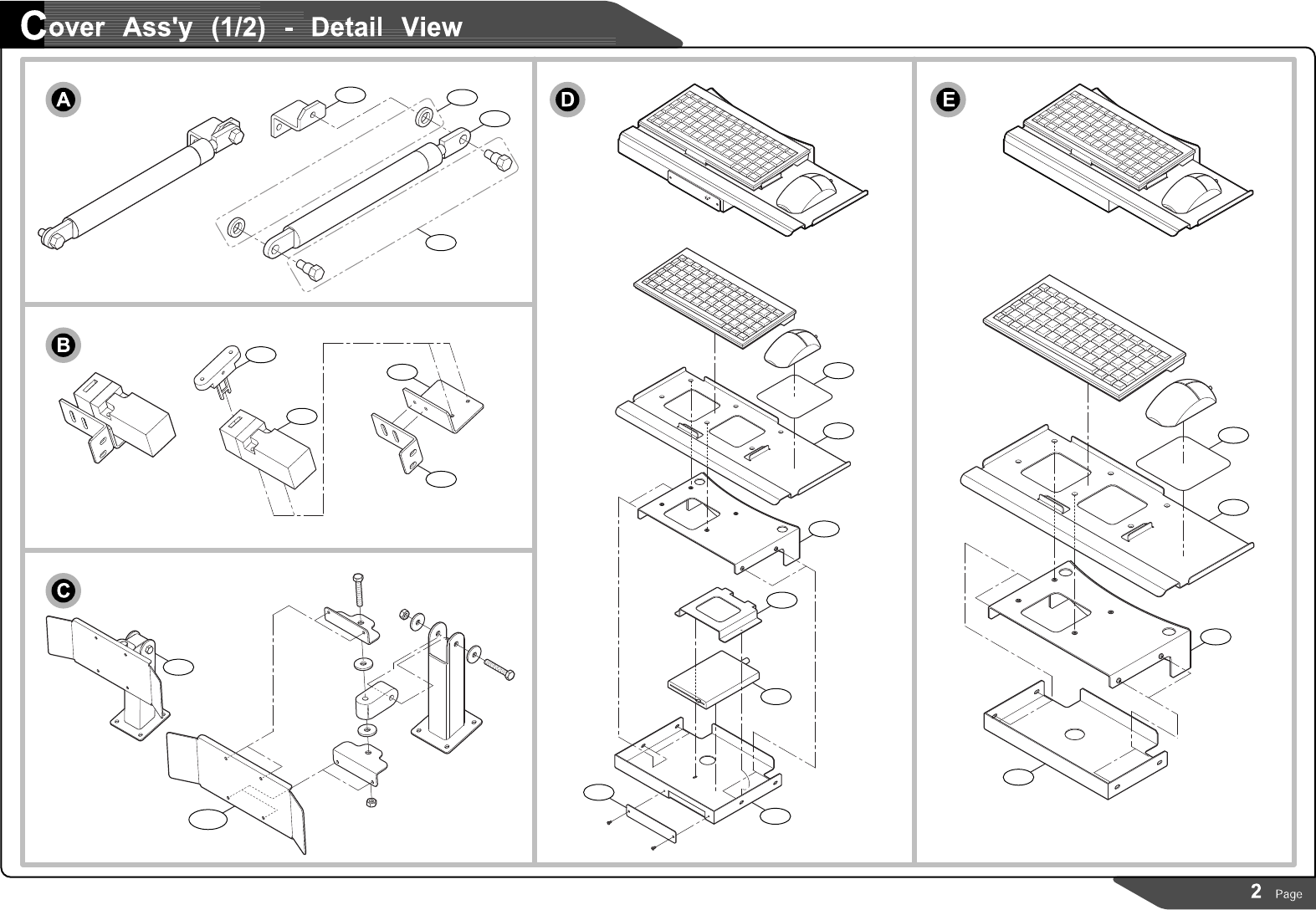 Cover Ass'y (1/2) - Detail View

A

B

C

D

E

2 Page