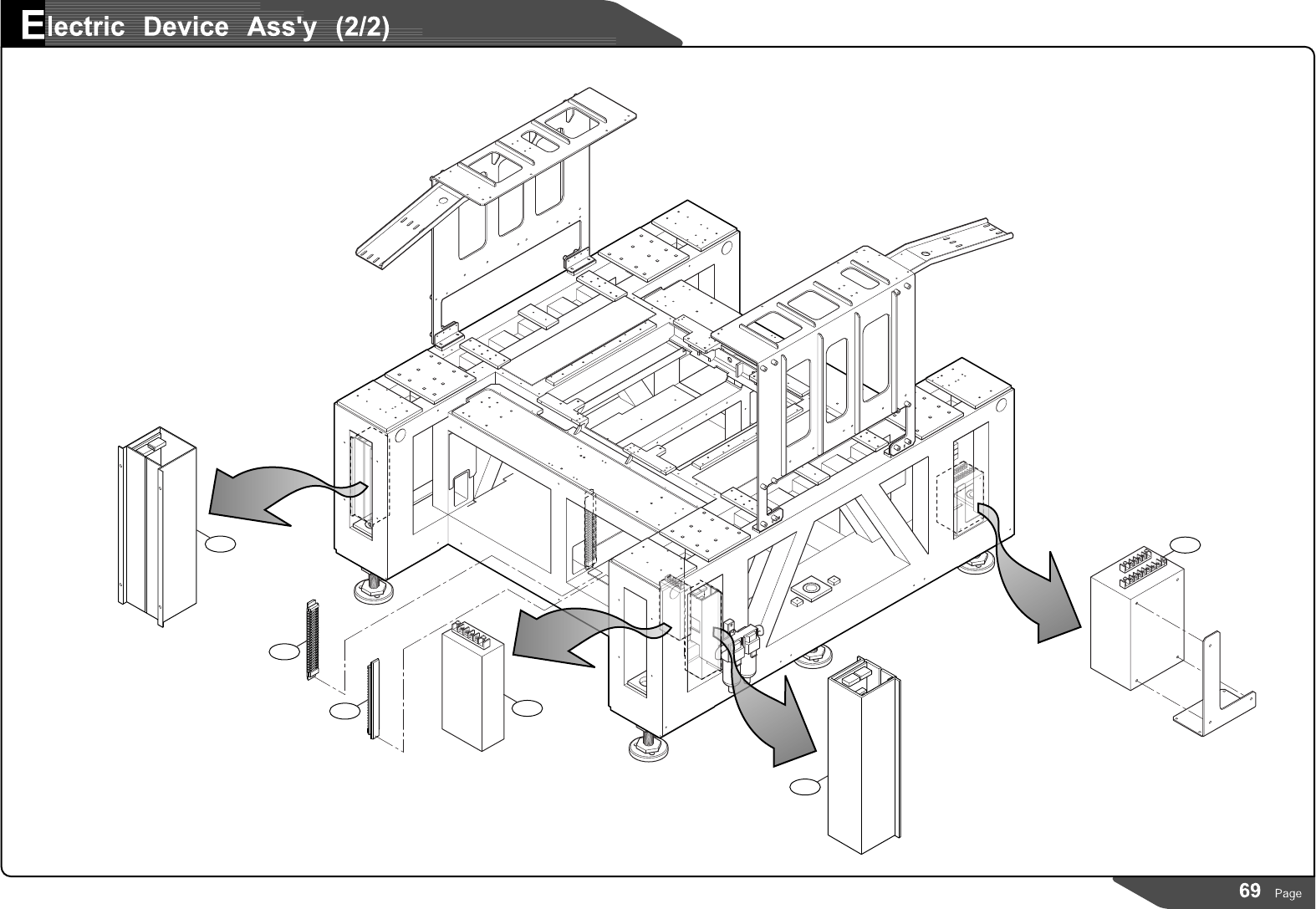 Electric Device Ass'y (2/2)

69 Page