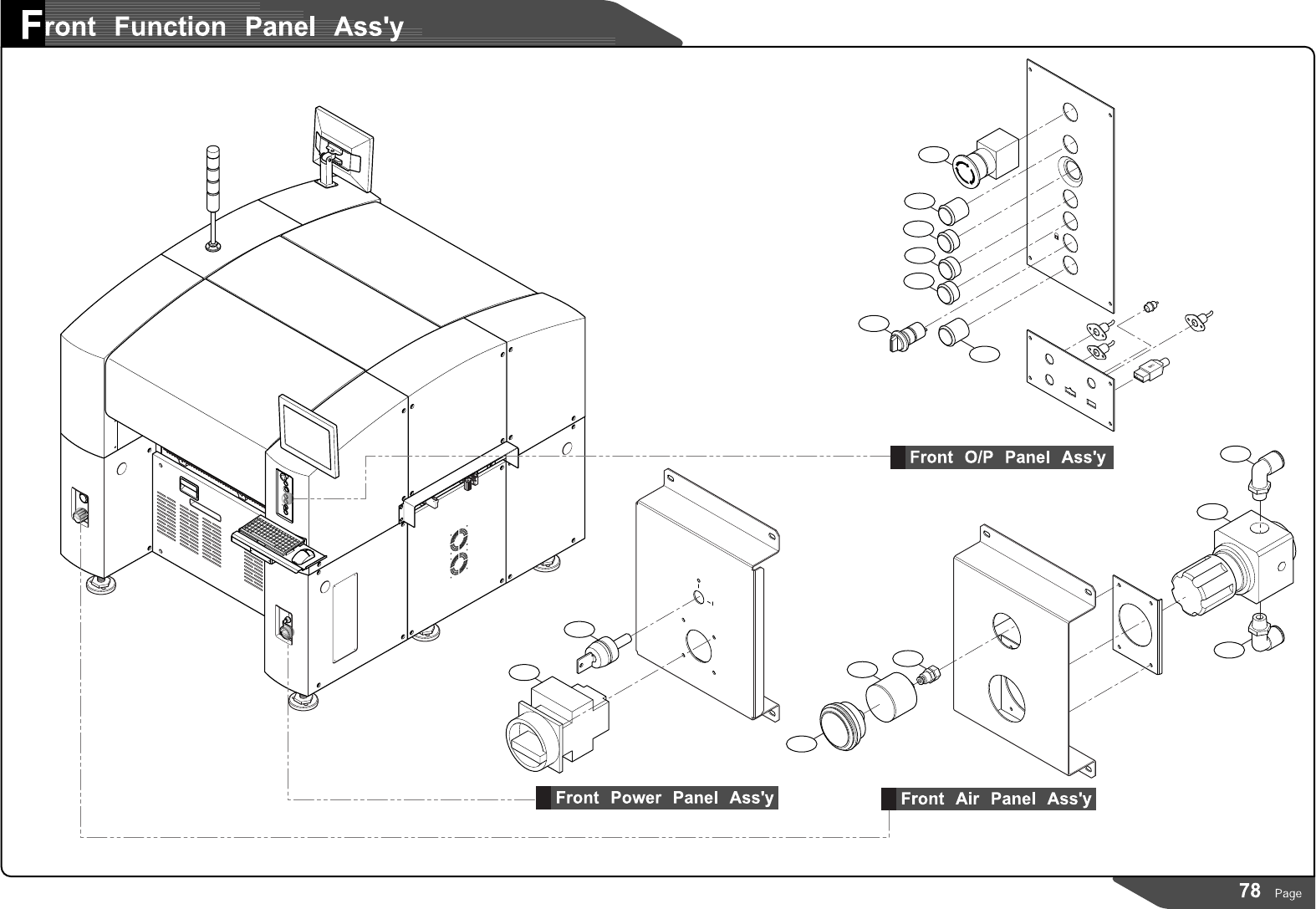 Front Function Panel Ass'y

Front O/P Panel Ass'y

Front Power Panel Ass'y

Front Air Panel Ass'y

78 Page