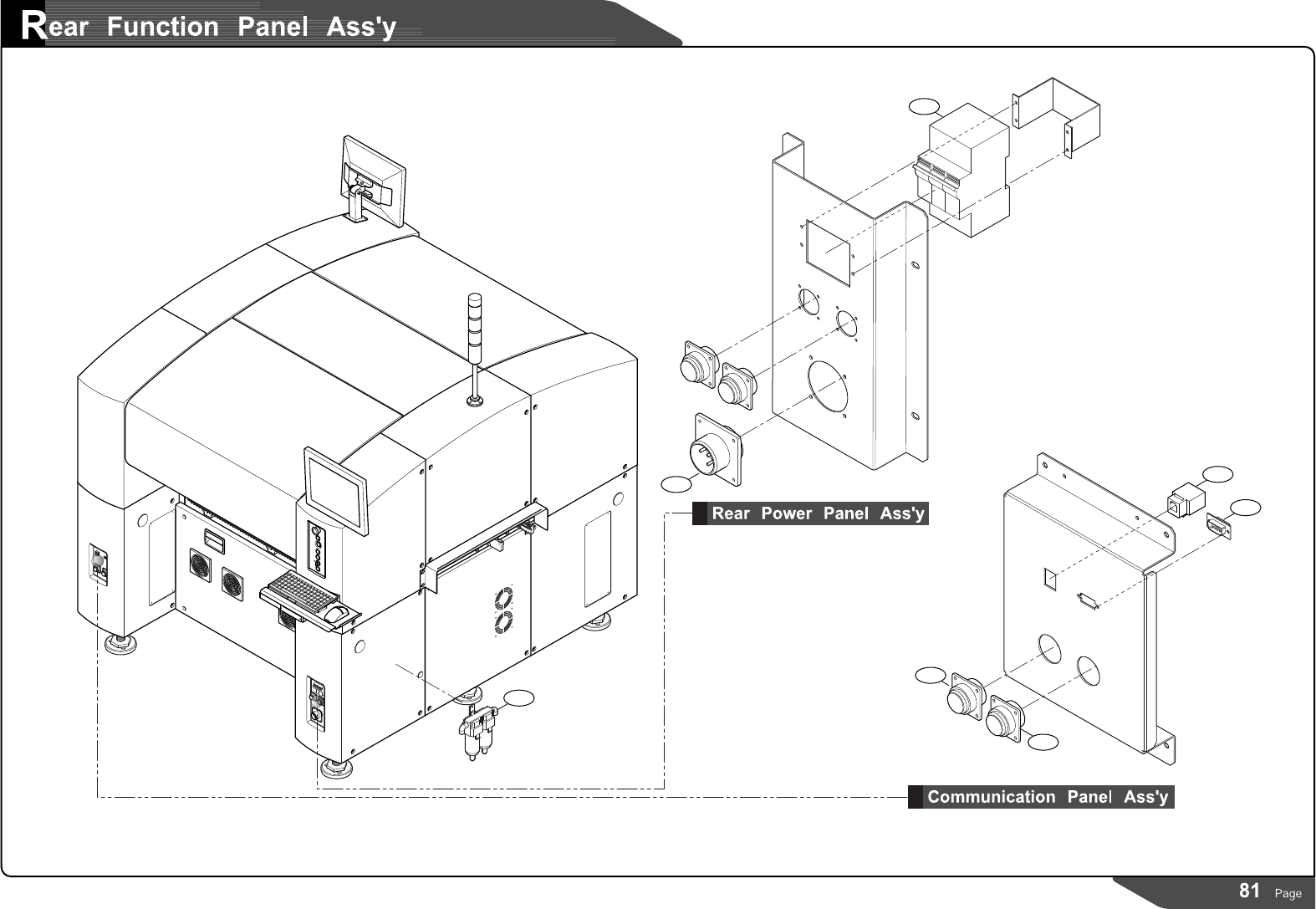 Rear Function Panel Ass'y

Rear Power Panel Ass'y

Communication Panel Ass'y

81 Page