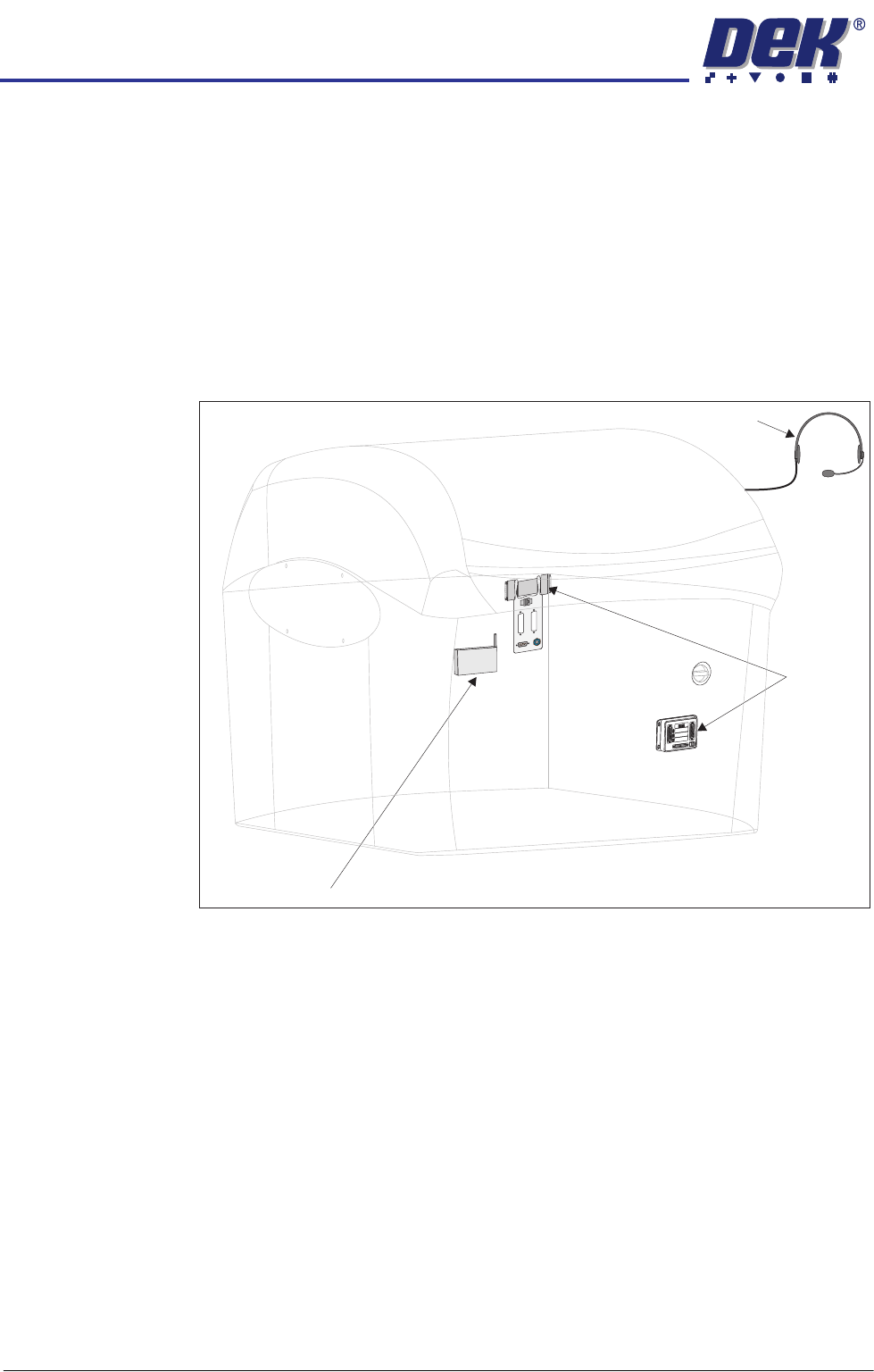 DEK®