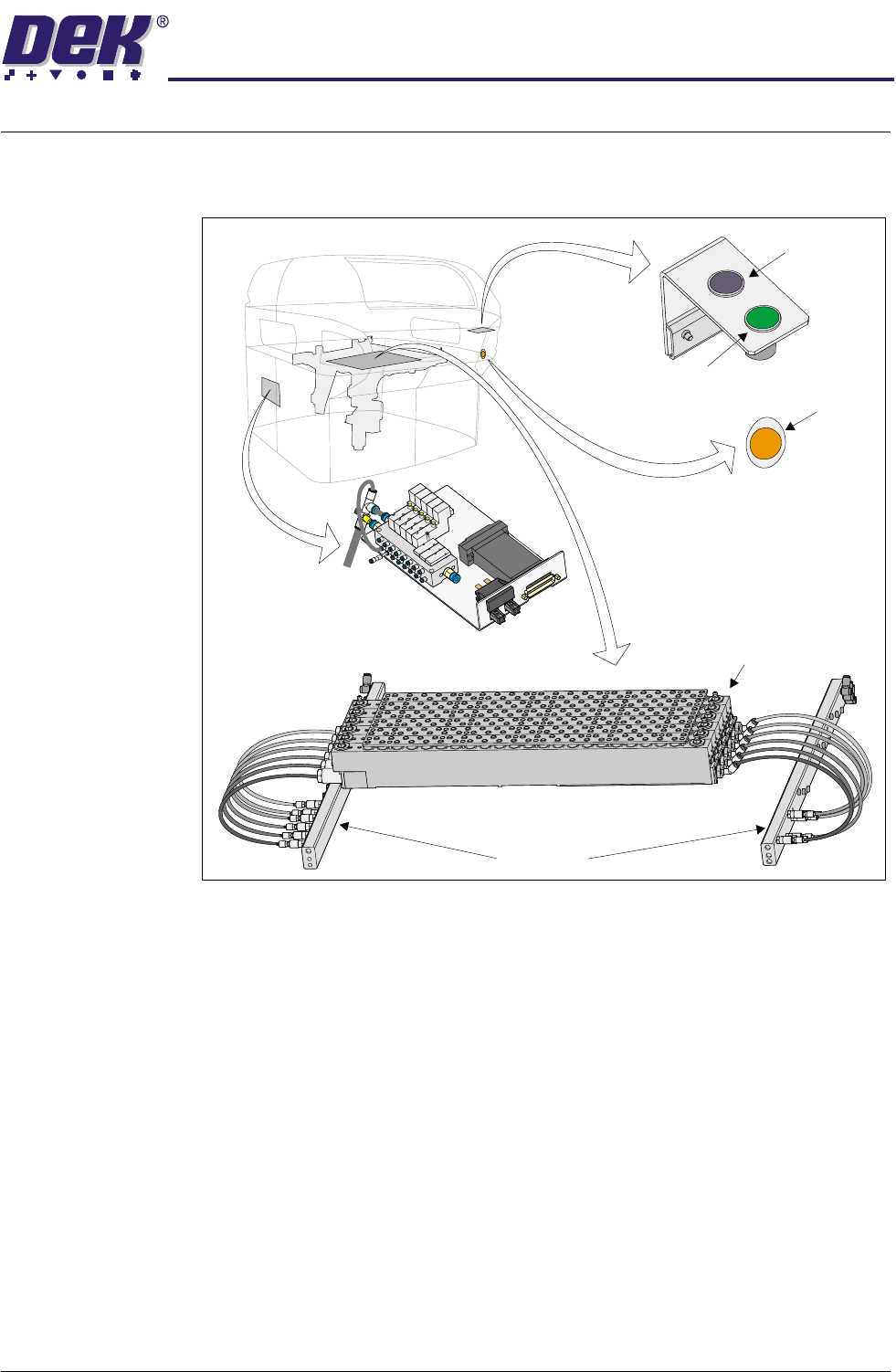 DEK®