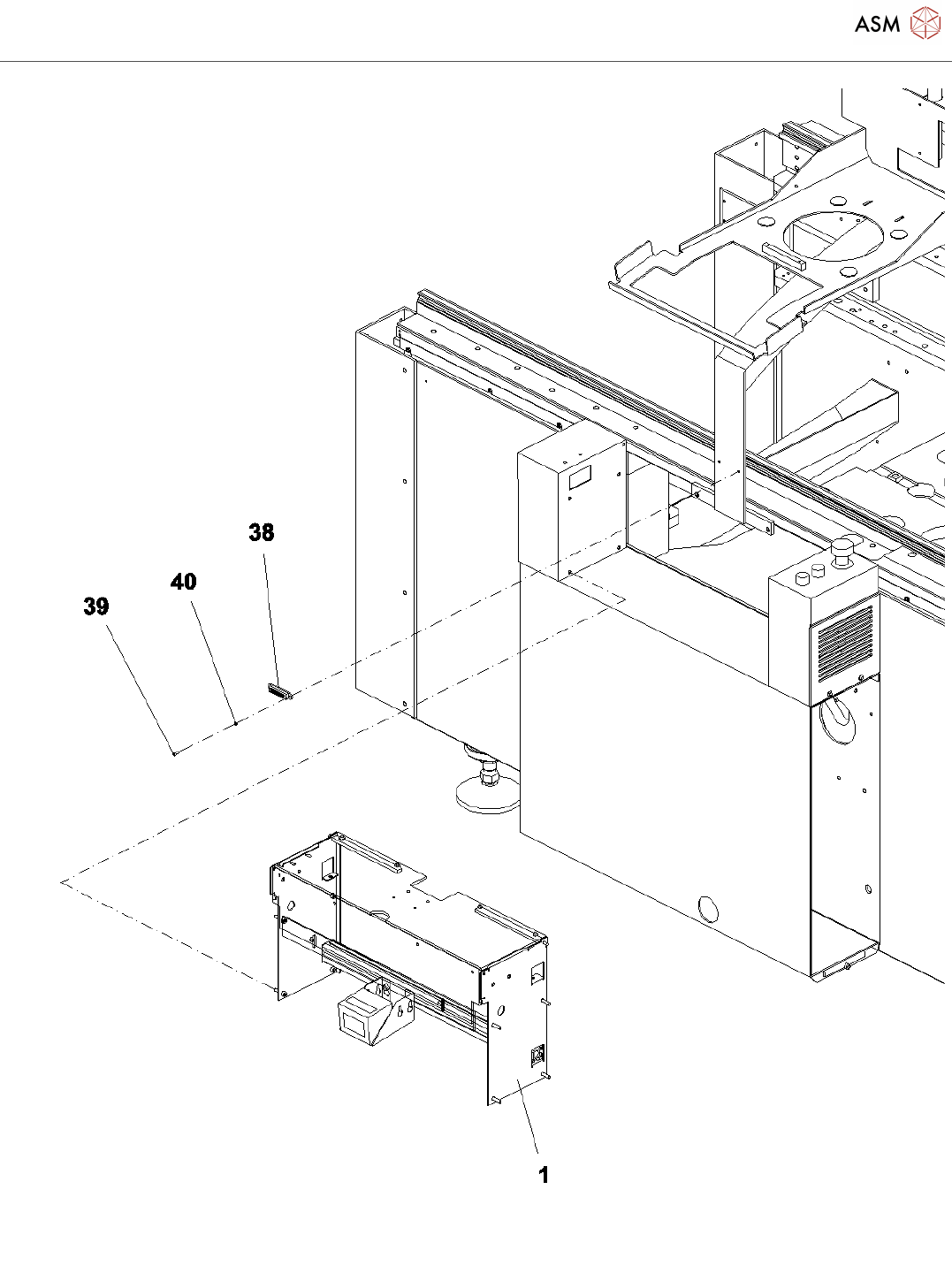 ASM

38

40

39

1